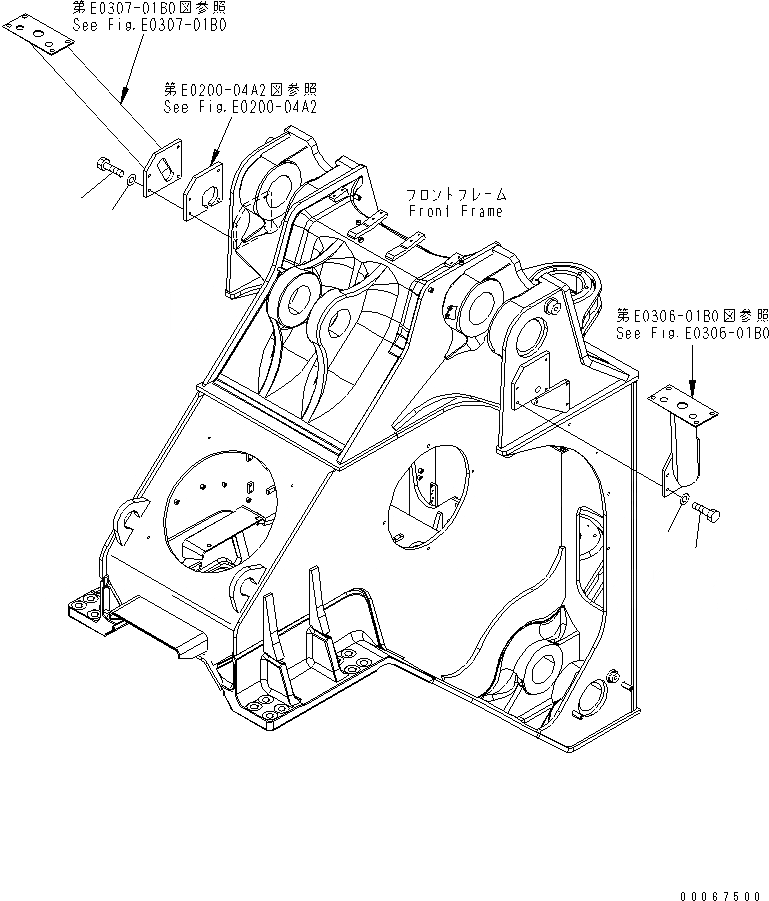 第E0307-01B0図参照
See Fig.E0307-01B0

第E0200-04A2図参照
See Fig.E0200-04A2

フロントフレーム
Front Frame

第E0306-01B0図参照
See Fig.E0306-01B0

00067500