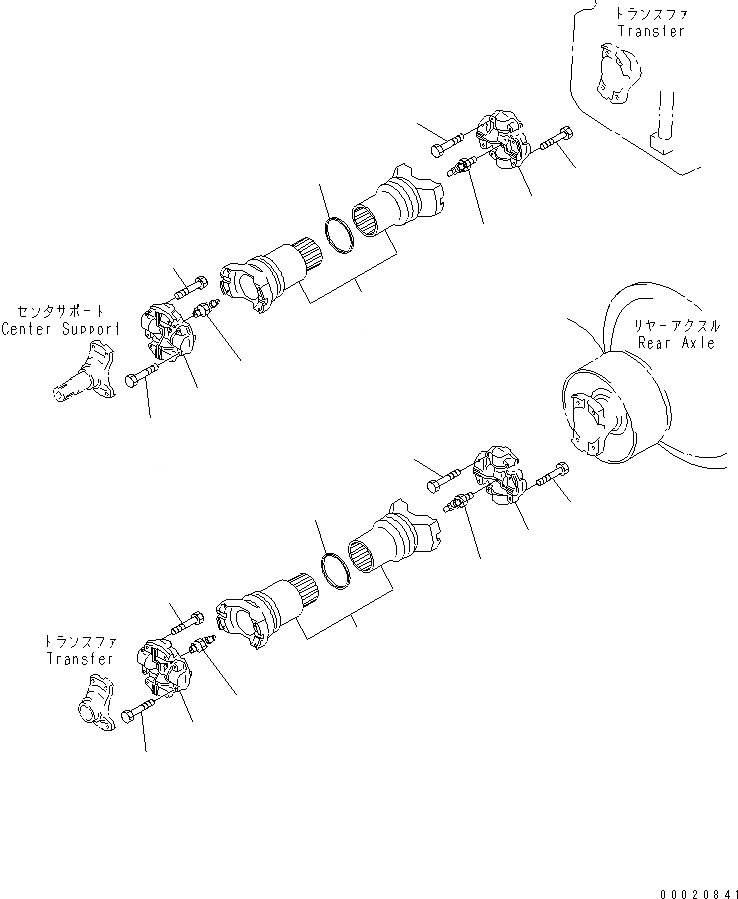 トランスファ
Transfer

センタサポート
Center Support

リヤーアクスル
Rear Axle

トランスファ
Transfer

00020841