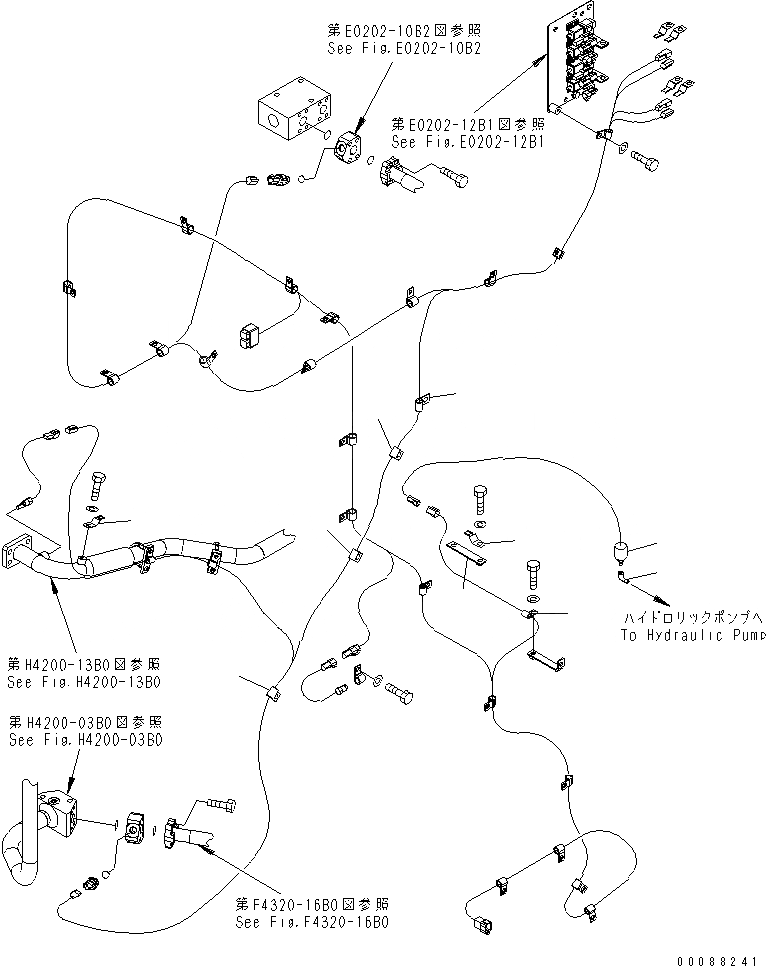 第E0202-10B2図参照
See Fig.E0202-10B2

第E0202-12B1図参照
See Fig.E0202-12B1

ハイドロリックポンプへ
To Hydraulic Pump

第H4200-13B0図参照
See Fig.H4200-13B0

第H4200-03B0図参照
See Fig.H4200-03B0

第F4320-16B0図参照
See Fig.F4320-16B0

00088241