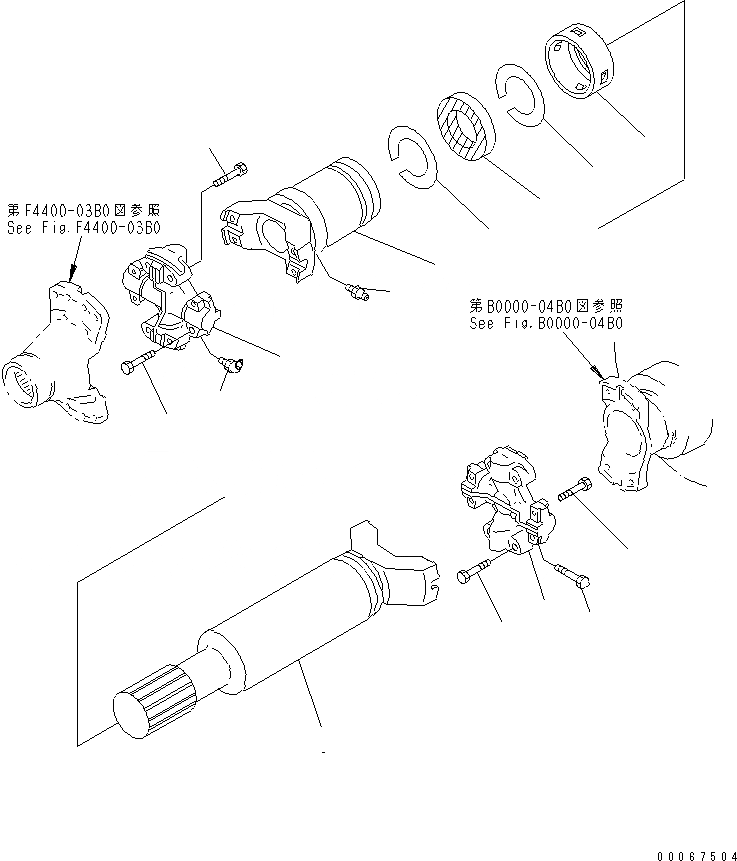 第F4400-03B0図参照
See Fig.F4400-03B0

第B0000-04B0図参照
See Fig.B0000-04B0

00067504