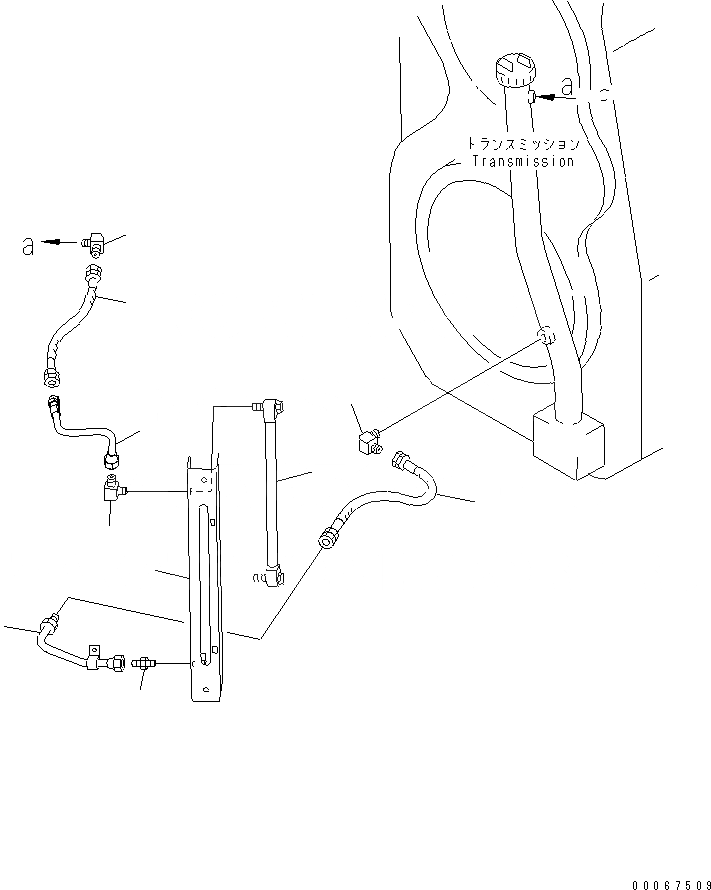 a
トランスミッション
Transmission
a
00067509