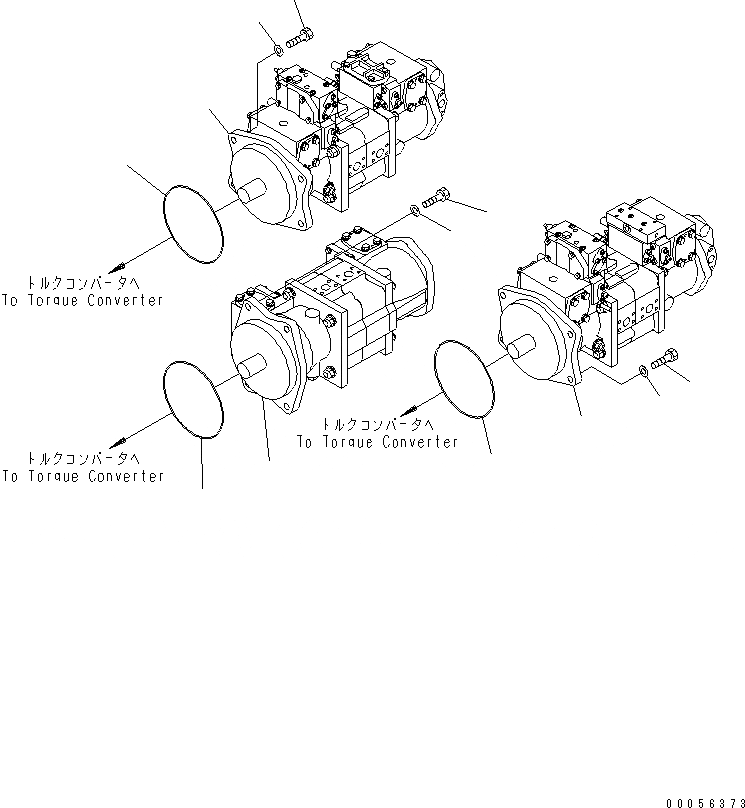 トルクコンバータへ
To Torque Converter

トルクコンバータへ
To Torque Converter

トルクコンバータへ
To Torque Converter

00056373