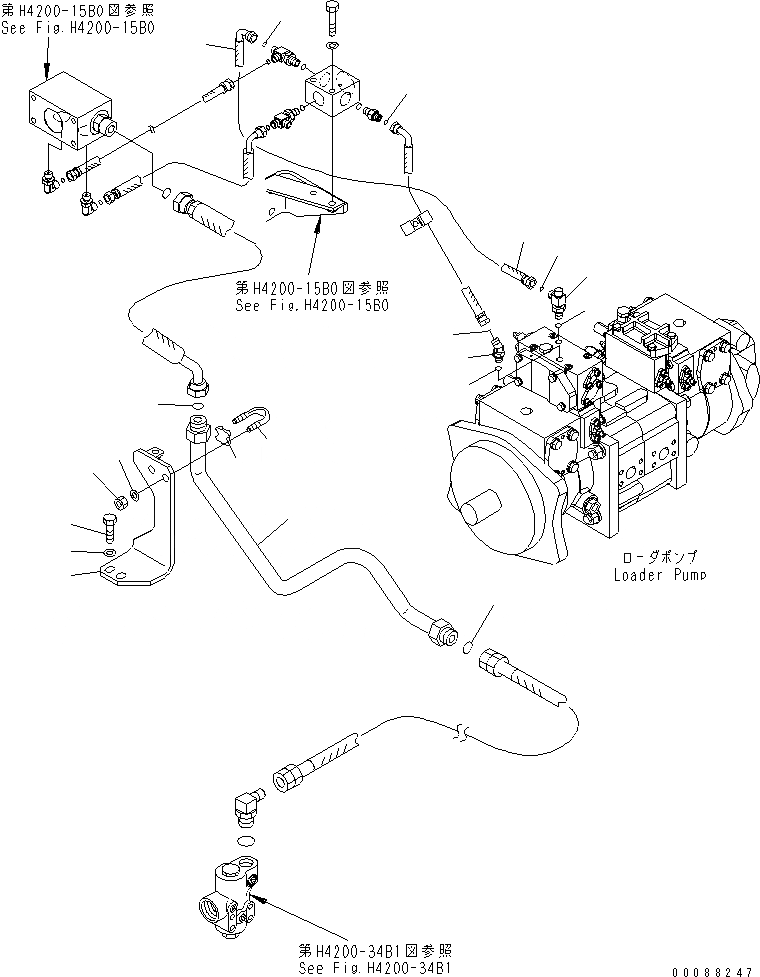 第H4200-15B0図参照
See Fig.H4200-15B0

第H4200-15B0図参照
See Fig.H4200-15B0

ローダポンプ
Loader Pump

第H4200-34B1図参照
See Fig.H4200-34B1

00088247