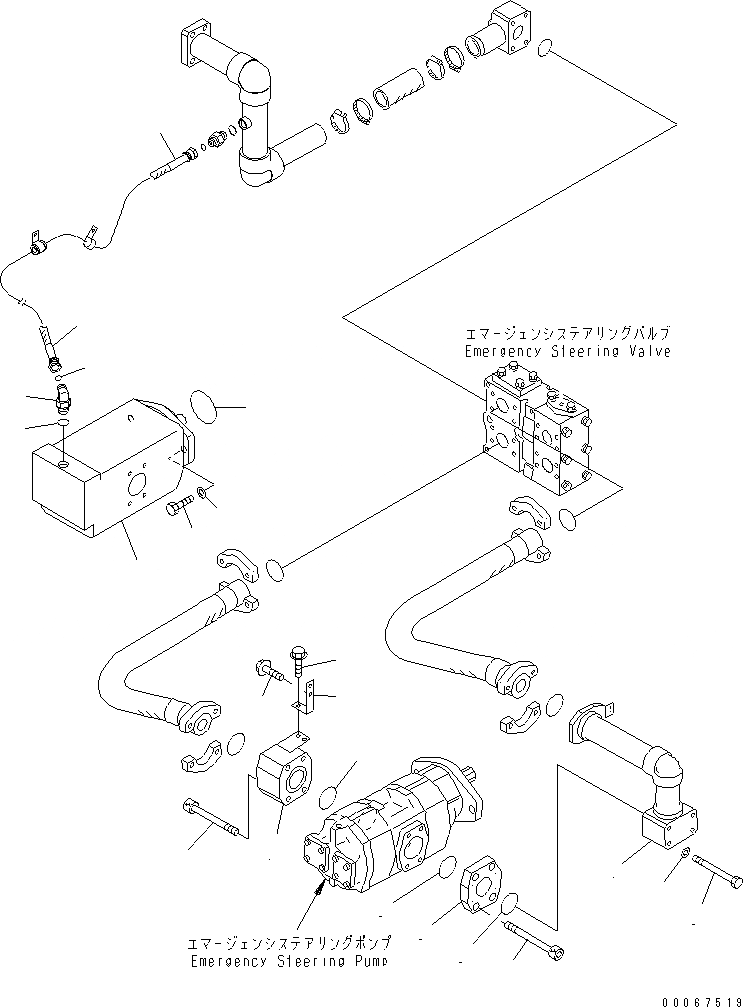 エマージェンシステアリングバルブ
Emergency Steering Valve

エマージェンシステアリングポンプ
Emergency Steering Pump

00067519