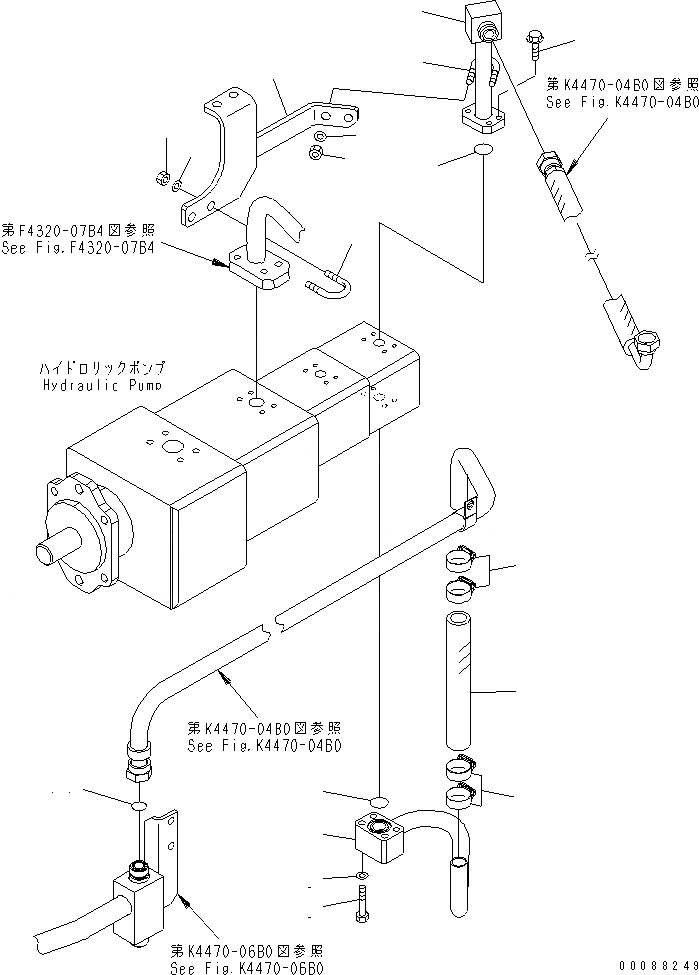 第K4470-04B0図参照
See Fig.K4470-04B0

第F4320-07B4図参照
See Fig.F4320-07B4

ハイドロリックポンプ
Hydraulic Pump

第K4470-04B0図参照
See Fig.K4470-04B0

第K4470-06B0図参照
See Fig.K4470-06B0

00088249