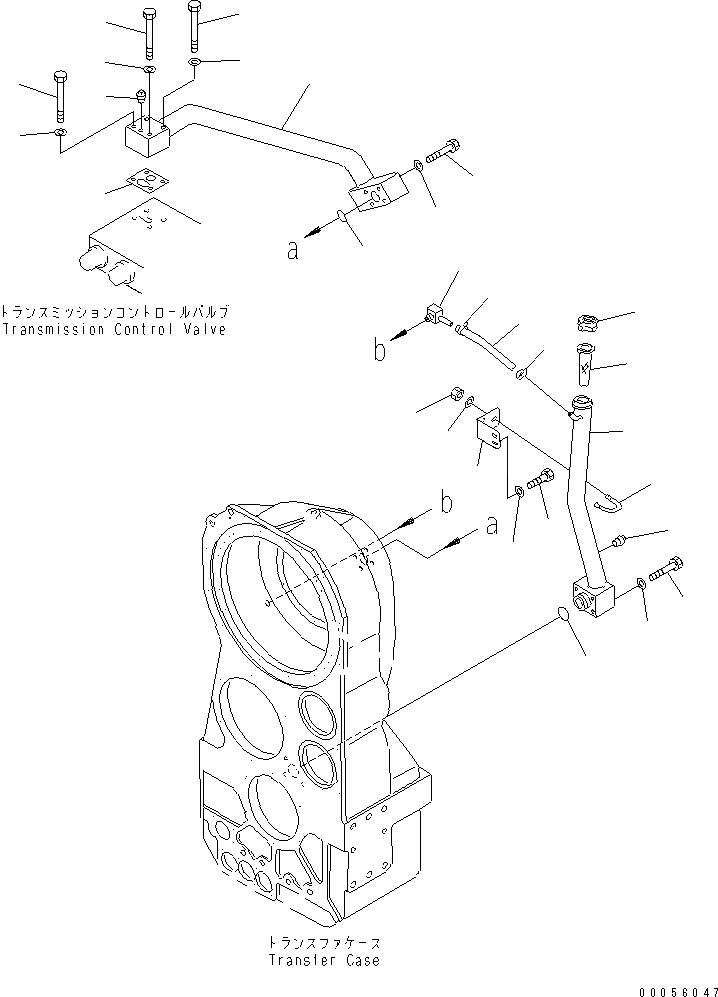 a

トランスミッションコントロールバルブ
Transmission Control Valve

b

b

a

トランスファケース
Transfer Case

00056047