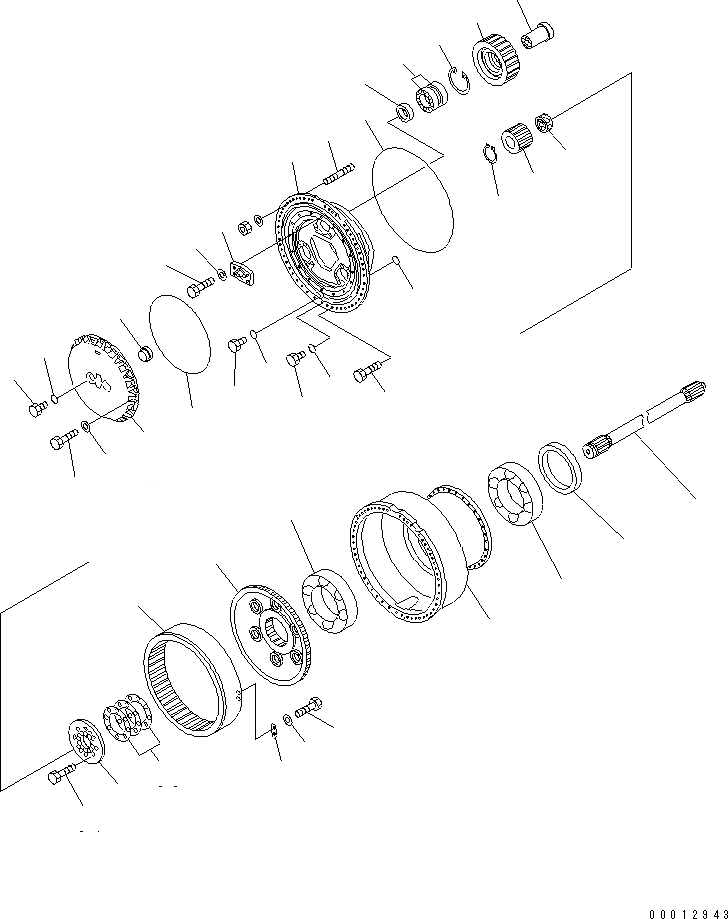 00012943