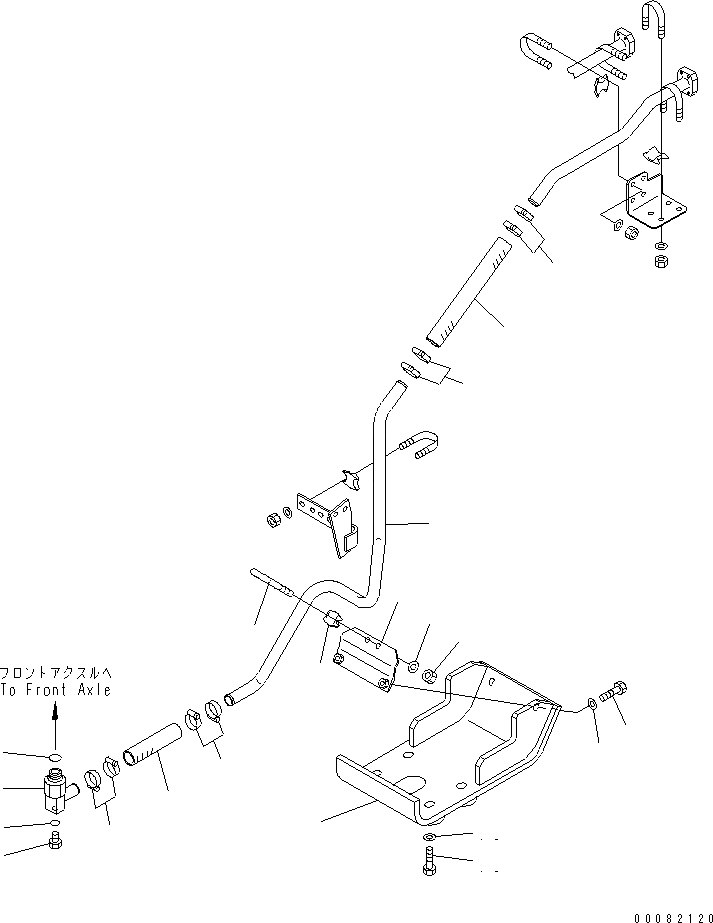 フロントアクスルへ
To Front Axle

00082120