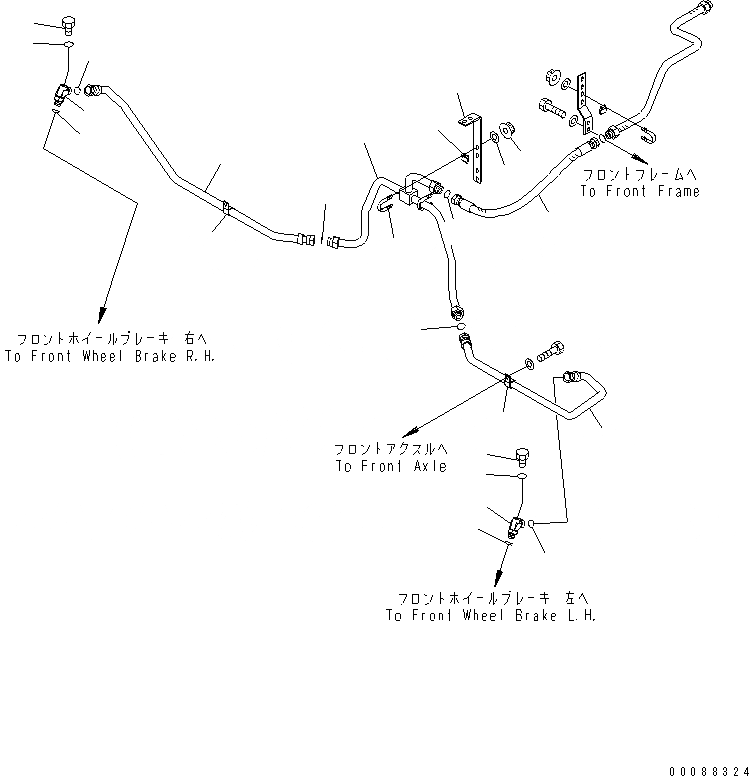 フロントフレームへ
To Front Frame

フロントホイールブレーキ 右へ
To Front Wheel Brake R.H.

フロントアクスルへ
To Front Axle

フロントホイールブレーキ 左へ
To Front Wheel Brake L.H.

00088324