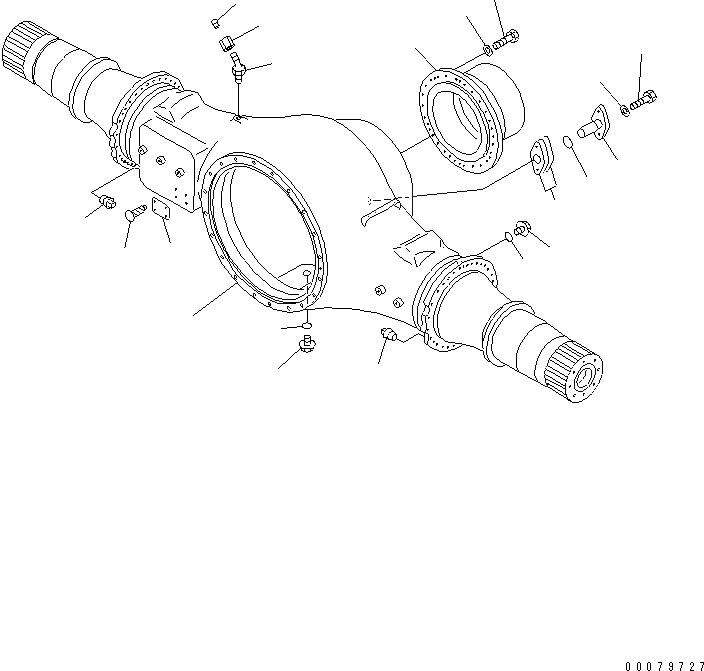 00079727