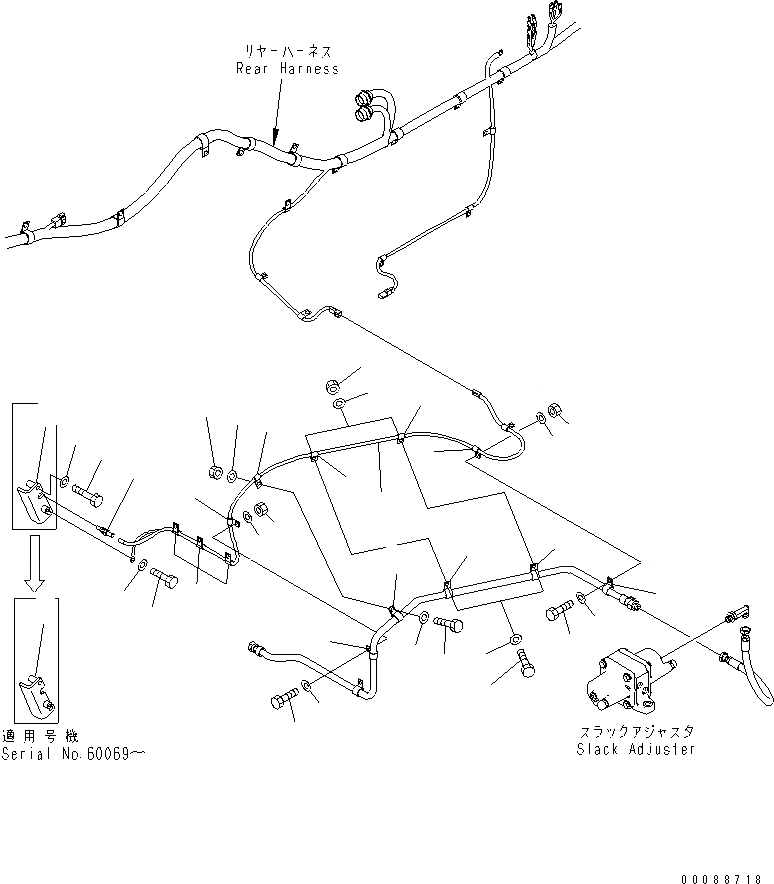 リヤーハーネス
Rear Harness

適用号機
Serial No.60069～

スラックアジャスタ
Slack Adjuster

00088718