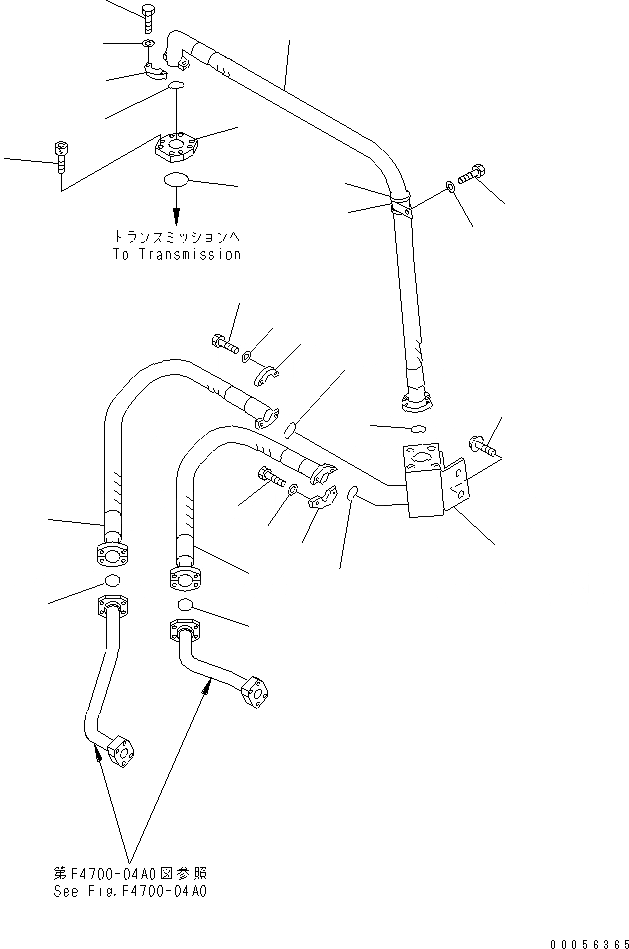 トランスミッションへ
To Transmission

第F4700-04A0図参照
See Fig.F4700-04A0

00056365