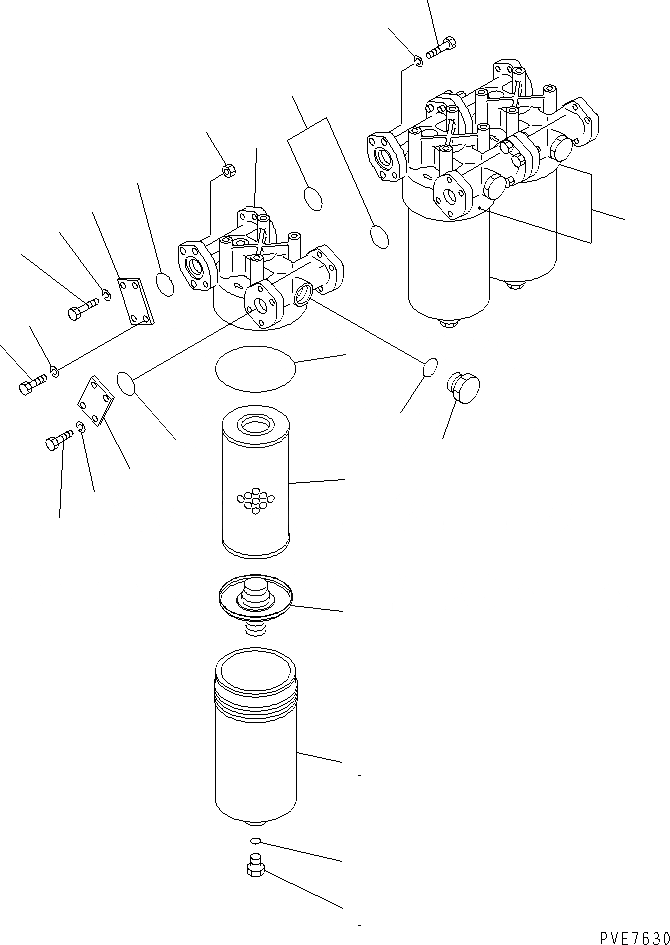 PVE7630