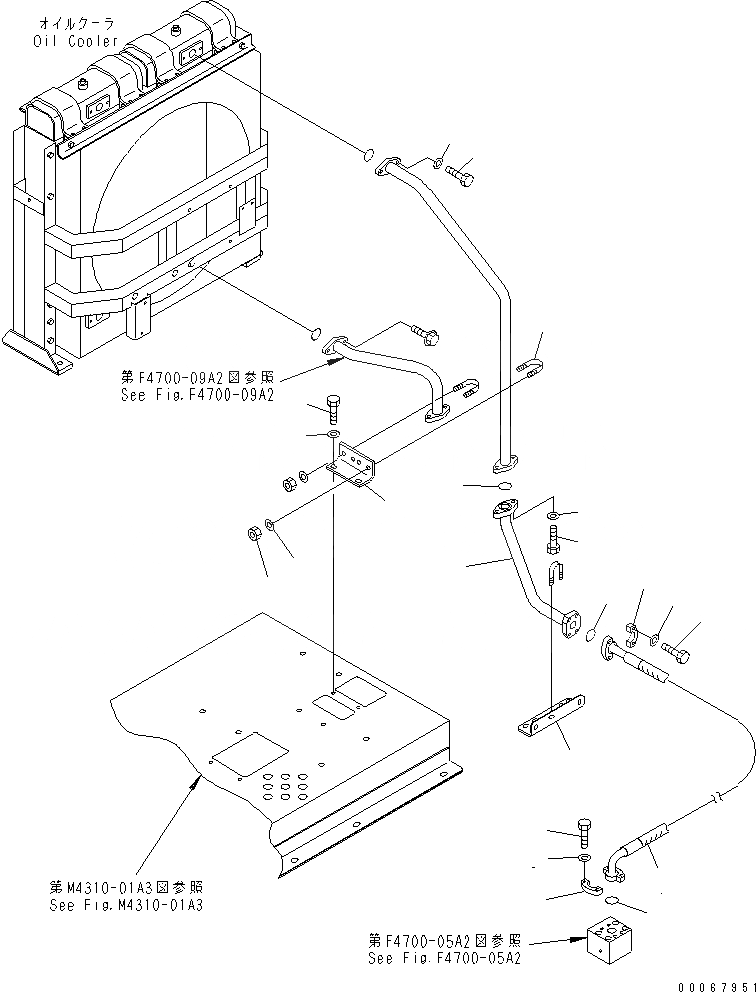 オイルクーラ
Oil Cooler

第F4700-09A2図参照
See Fig.F4700-09A2

第M4310-01A3図参照
See Fig.M4310-01A3

第F4700-05A2図参照
See Fig.F4700-05A2

00067951