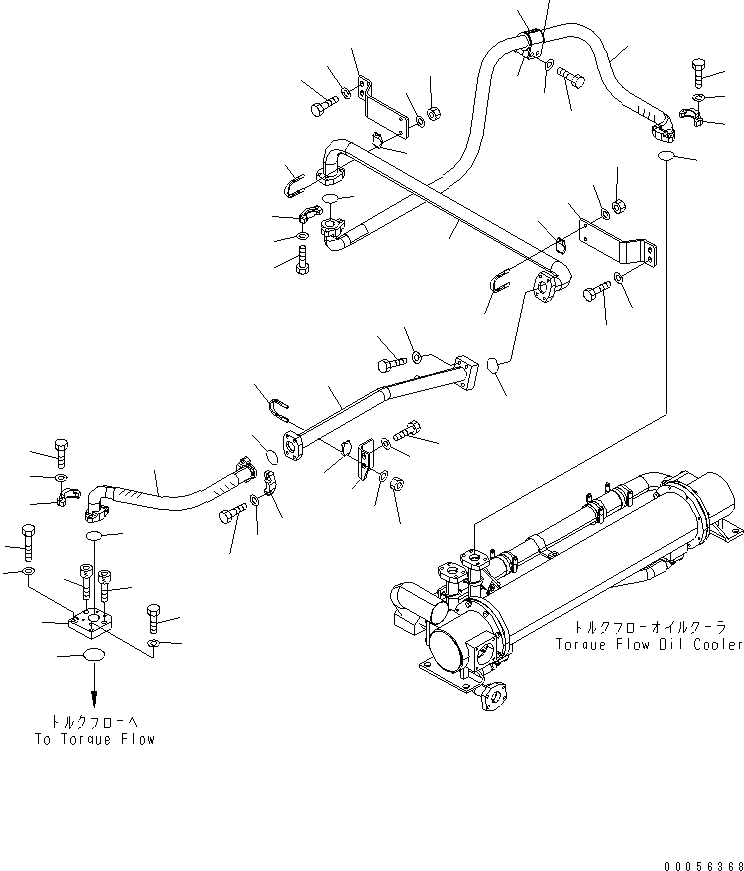 トルクフローオイルクーラ
Torque Flow Oil Cooler

トルクフローへ
To Torque Flow

00056368