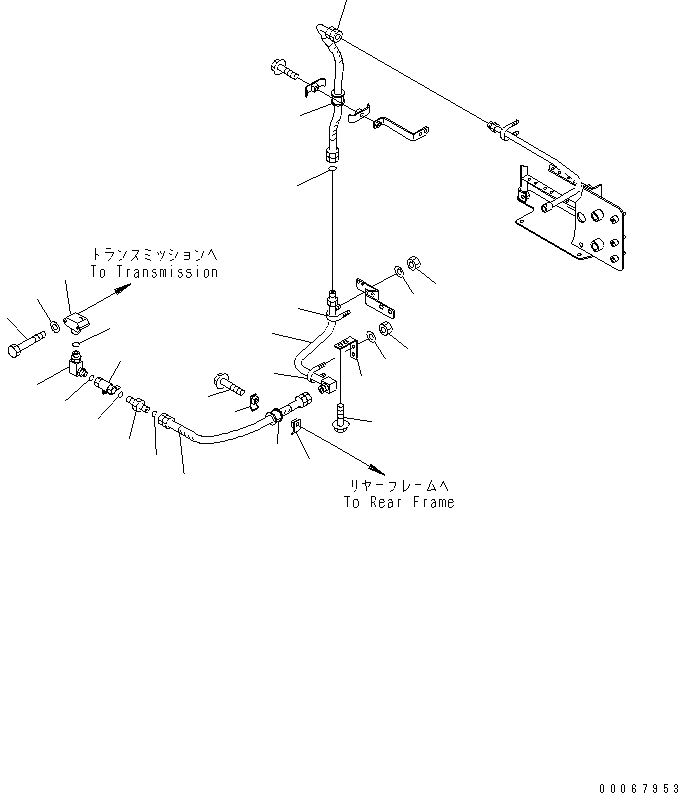 トランスミッションへ
To Transmission

リヤーフレームへ
To Rear Frame

00067953