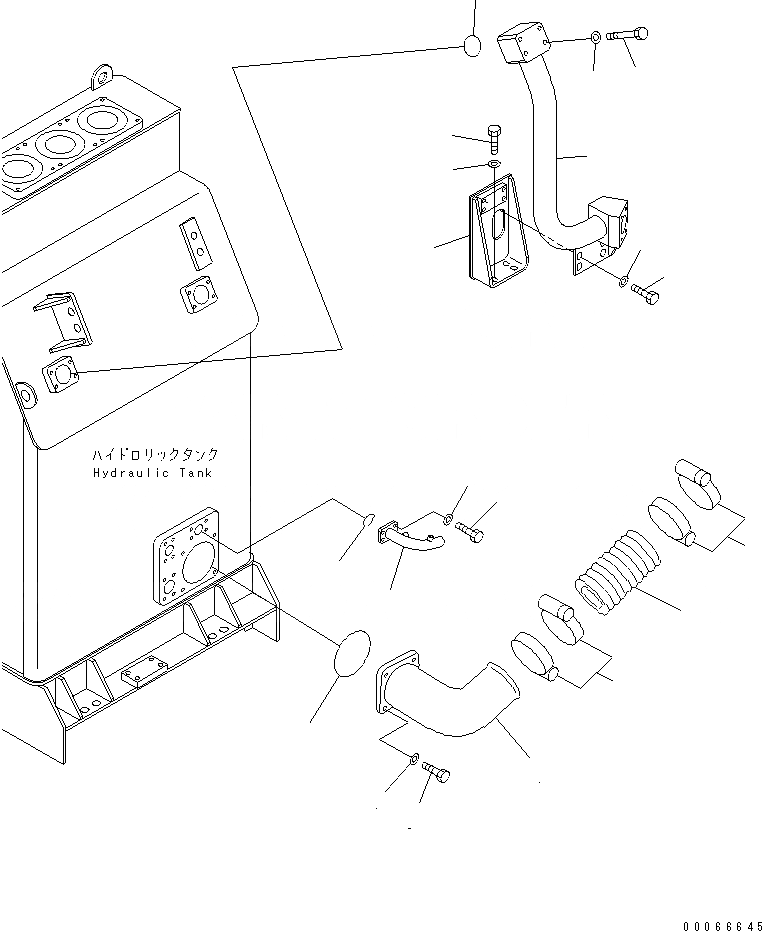 ハイドロリックタンク
Hydraulic Tank

00066645