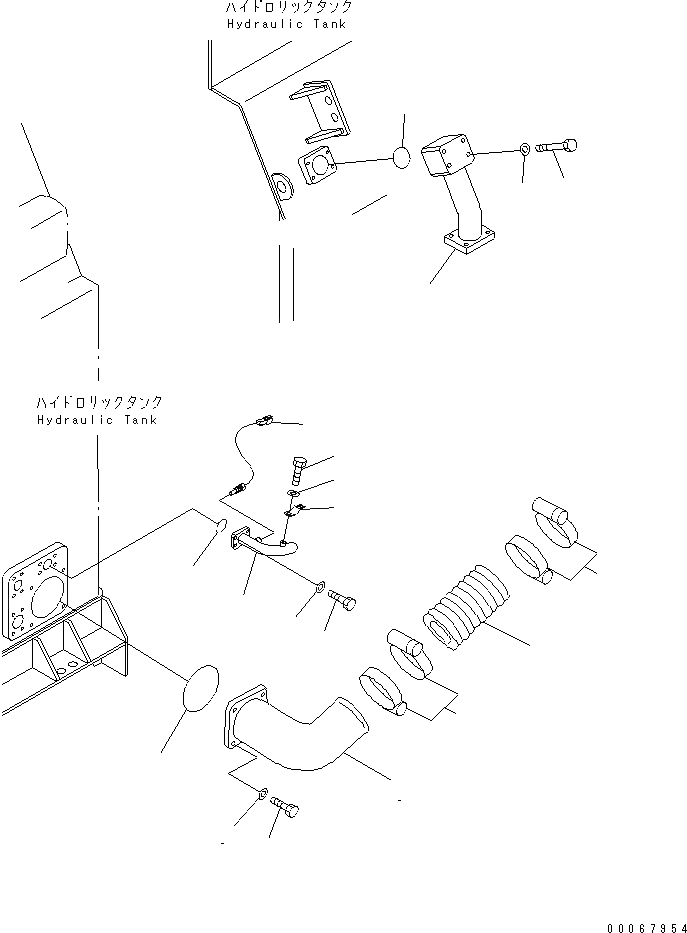 ハイドロリックタンク
Hydraulic Tank

ハイドロリックタンク
Hydraulic Tank

00067954