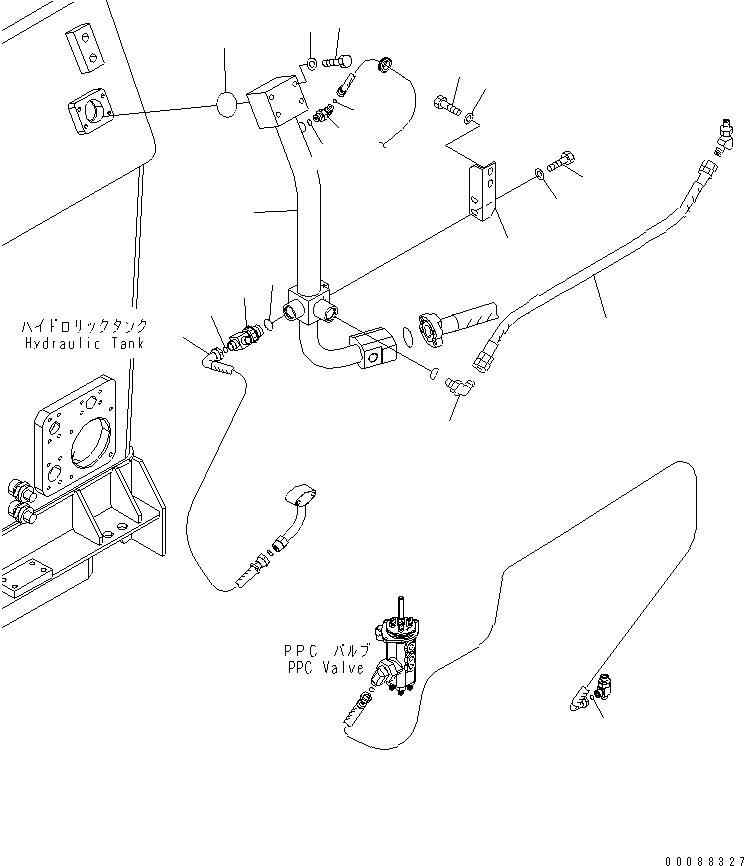 ハイドロリックタンク
Hydraulic Tank

PPC バルブ
PPC Valve

00088327