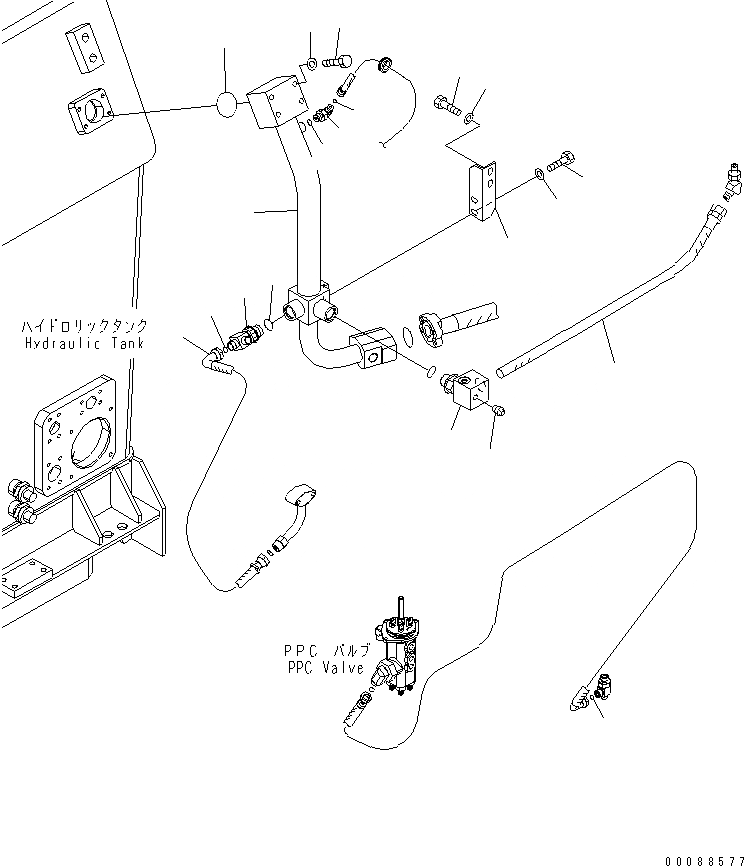 ハイドロリックタンク
Hydraulic Tank

PPC バルブ
PPC Valve

00088577