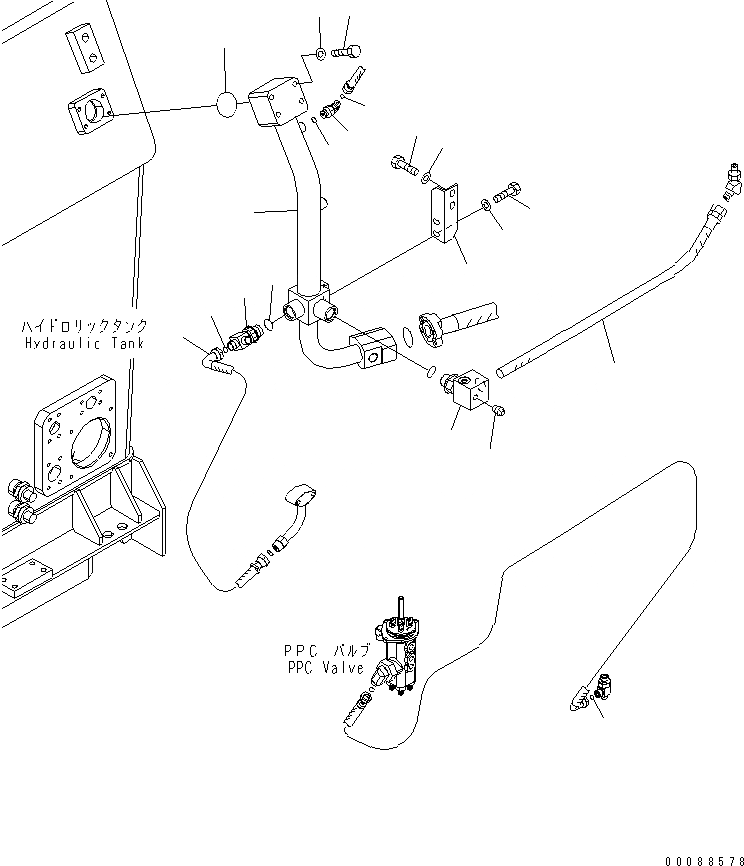 ハイドロリックタンク
Hydraulic Tank

PPC バルブ
PPC Valve

00088578