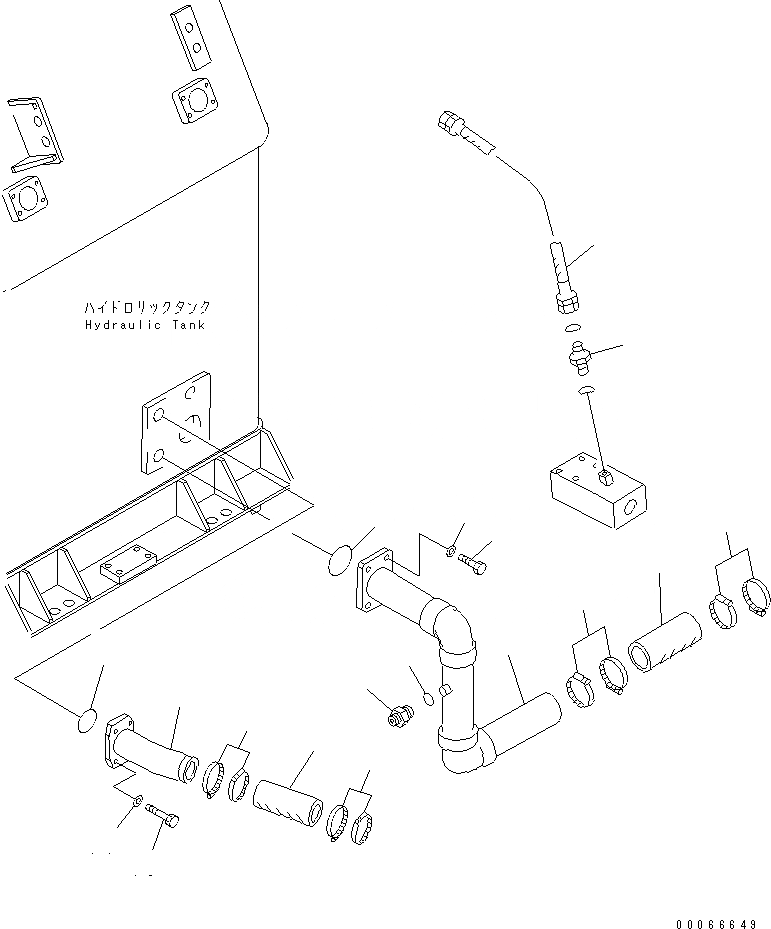 ハイドロリックタンク
Hydraulic Tank

00066649