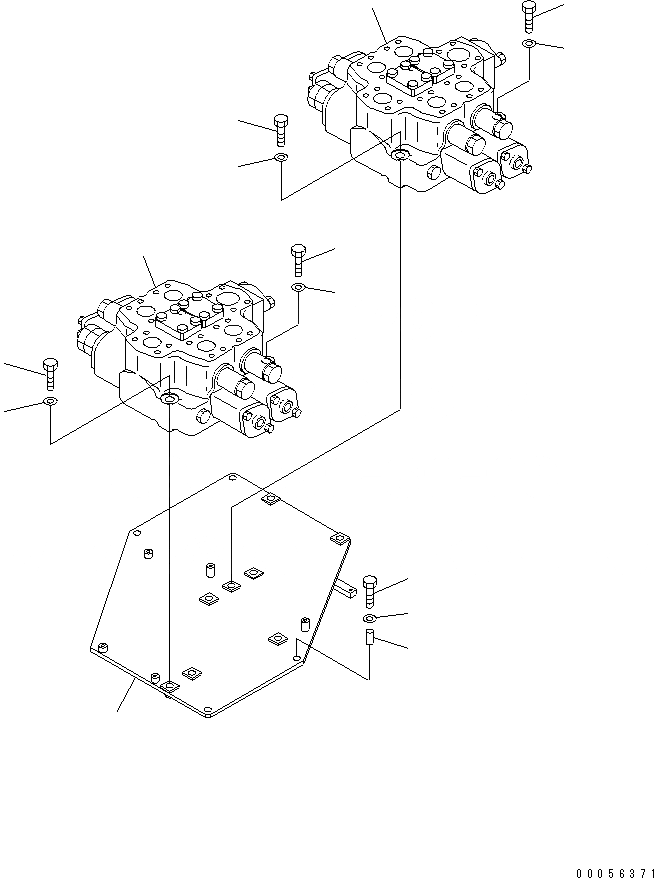 00056371