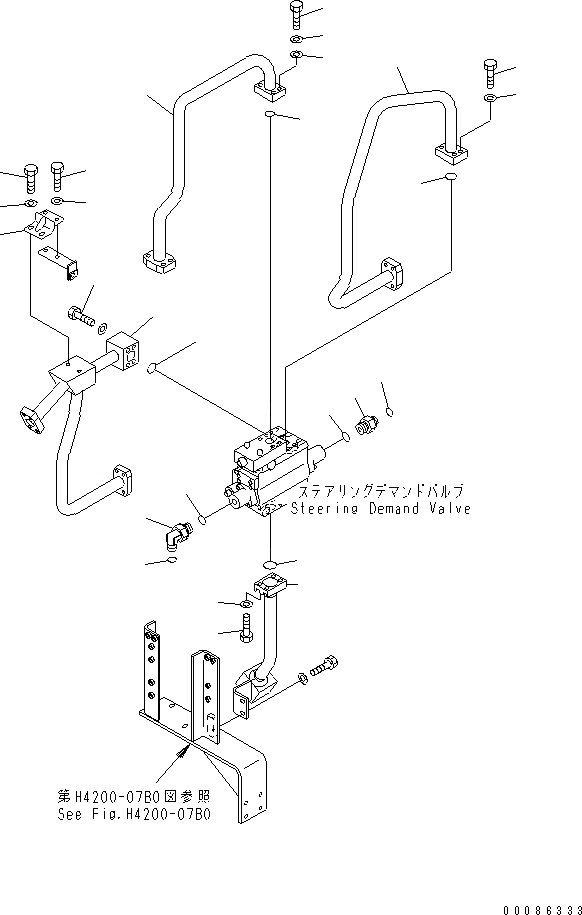 ステアリングデマンドバルブ
Steering Demand Valve

第H4200-07B0図参照
See Fig.H4200-07B0

00086333