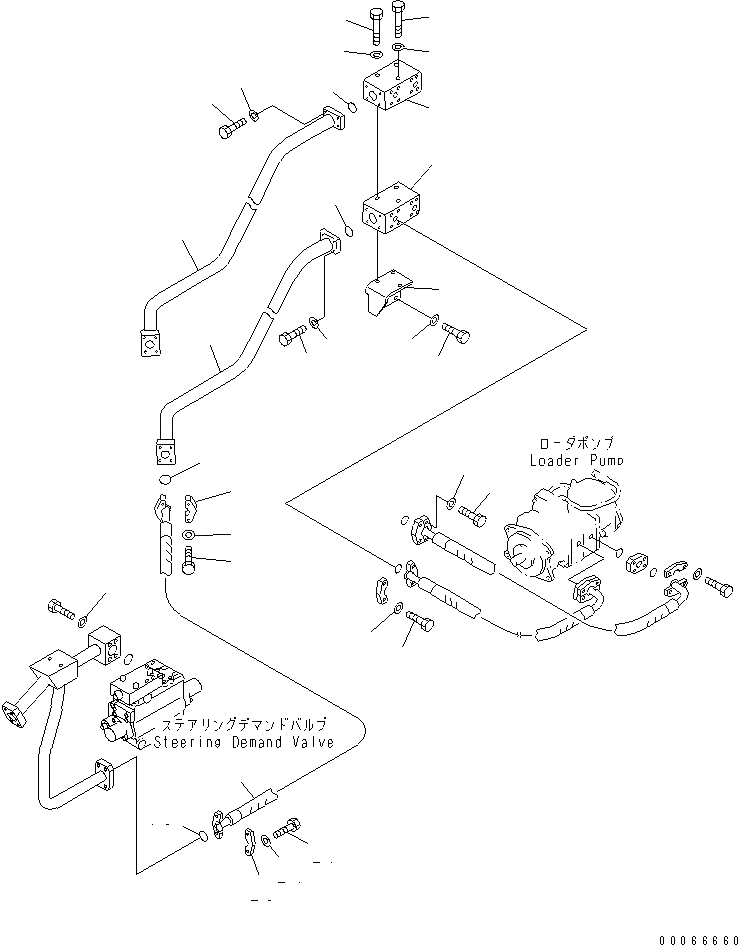 ローダポンプ
Loader Pump

ステアリングデマンドバルブ
Steering Demand Valve

00066660