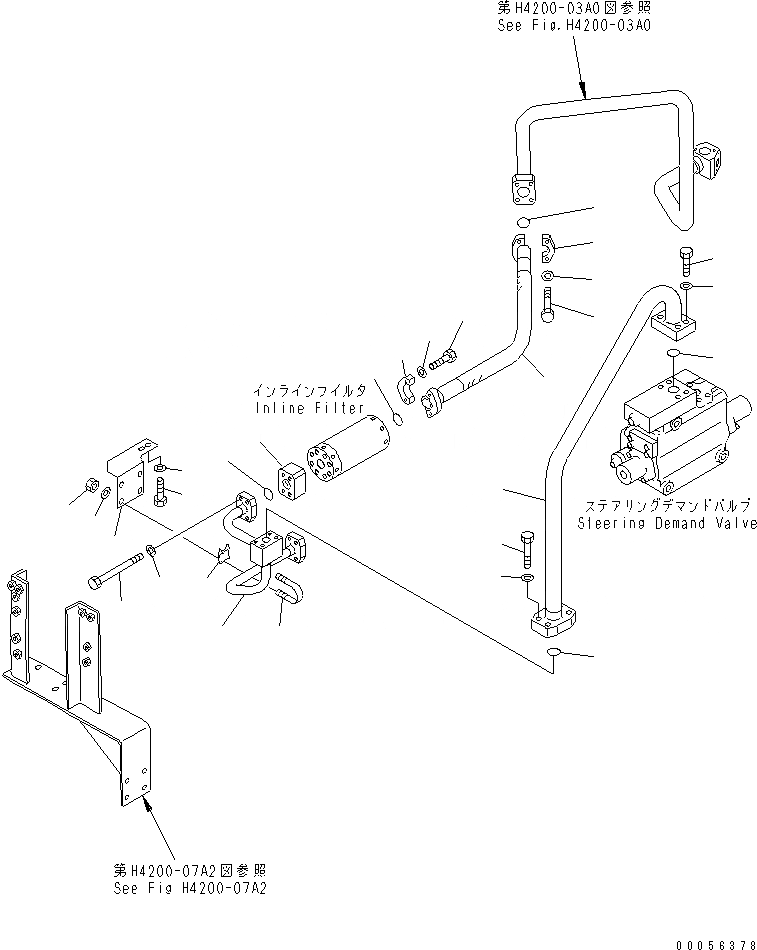 第H4200-03A0図参照
See Fig.H4200-03A0

インラインフィルタ
Inline Filter

ステアリングデマンドバルブ
Steering Demand Valve

第H4200-07A2図参照
See Fig H4200-07A2

00056378