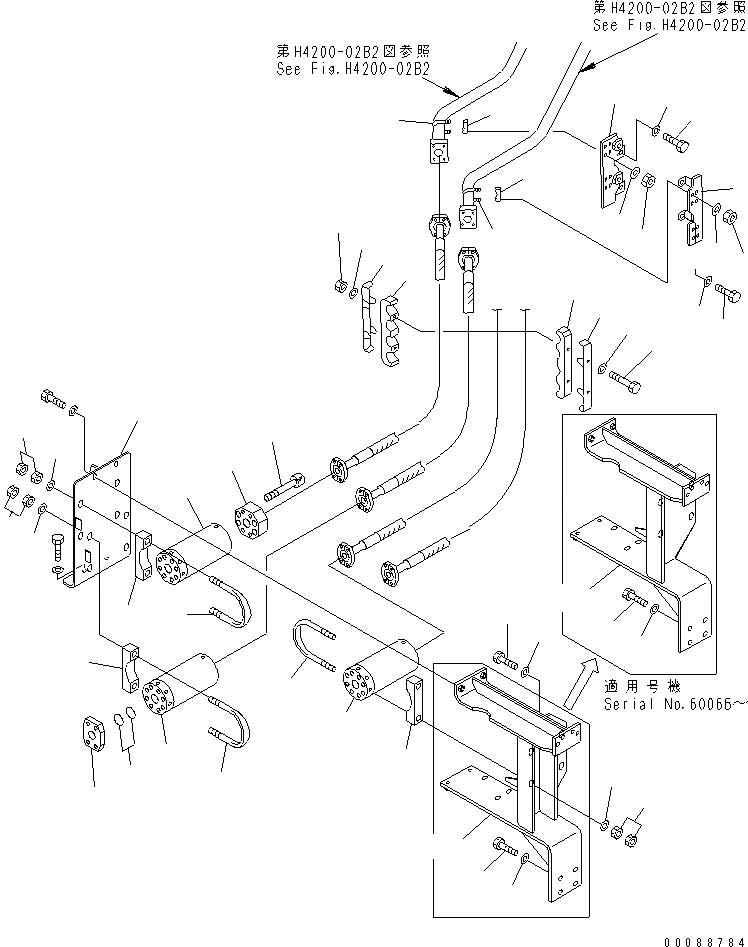 第H4200-02B2図参照
See Fig.H4200-02B2

第H4200-02B2図参照
See Fig.H4200-02B2

適用号機
Serial No.60066~

00088784