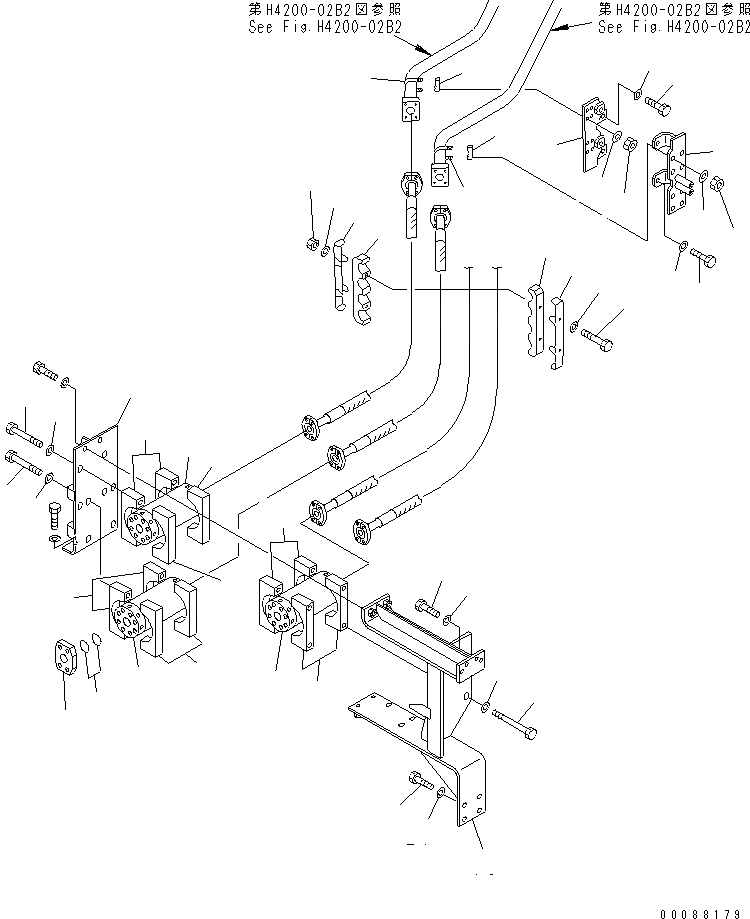 第H4200-02B2図参照
See Fig.H4200-02B2

第H4200-02B2図参照
See Fig.H4200-02B2

00088179