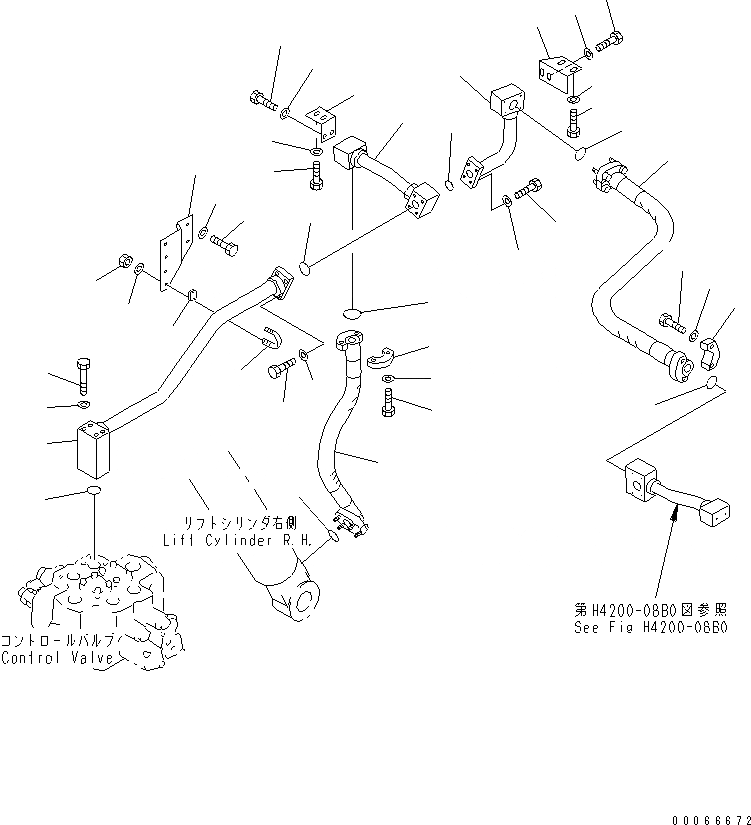 リフトシリンダ右側
Lift Cylinder R.H.

コントロールバルブ
Control Valve

第H4200-08B0図参照
See Fig H4200-08B0

00066672