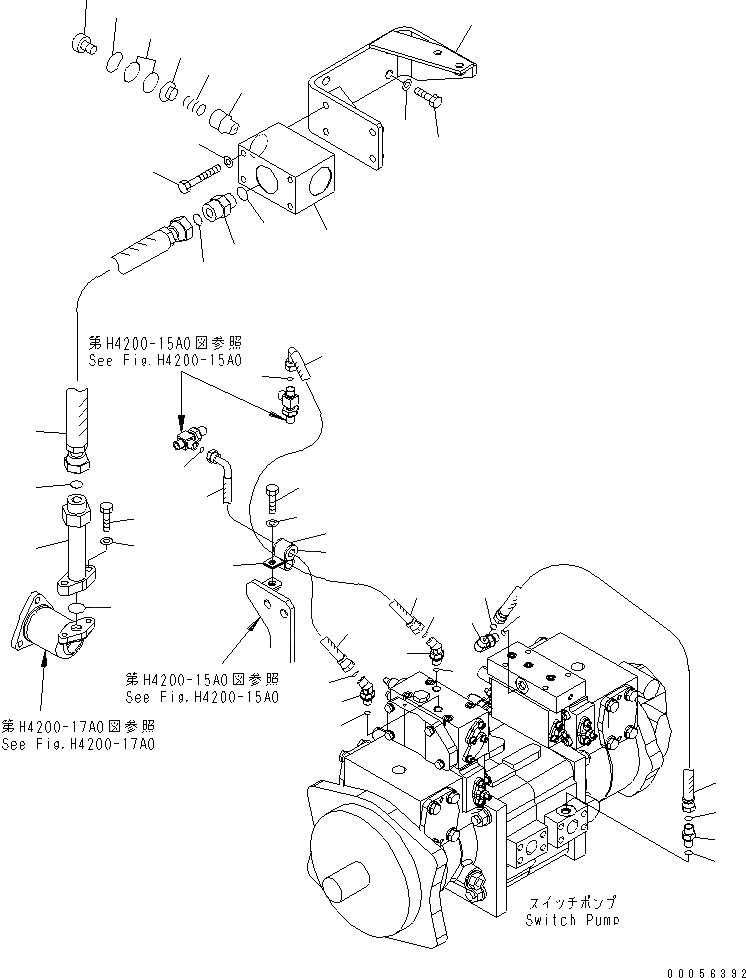 第H4200-15A0図参照
See Fig.H4200-15A0

第H4200-15A0図参照
See Fig.H4200-15A0

第H4200-17A0図参照
See Fig.H4200-17A0

スイッチポンプ
Switch Pump

00056392