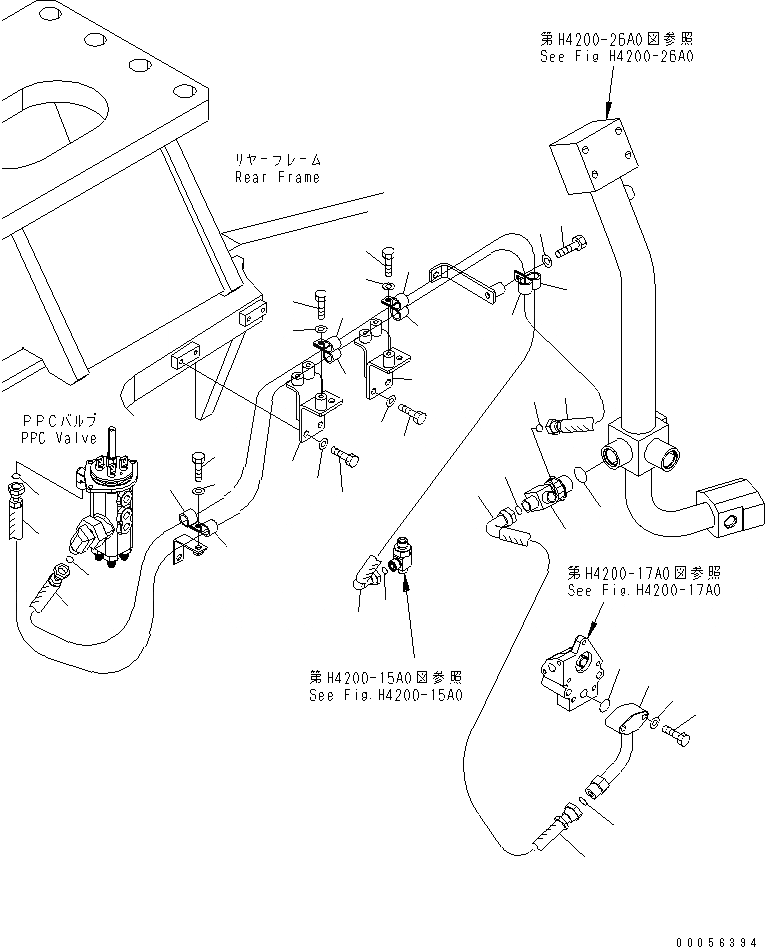 第H4200-26A0図参照
See Fig H4200-26A0

リヤーフレーム
Rear Frame

PPCバルブ
PPC Valve

第H4200-17A0図参照
See Fig.H4200-17A0

第H4200-15A0図参照
See Fig.H4200-15A0

00056394