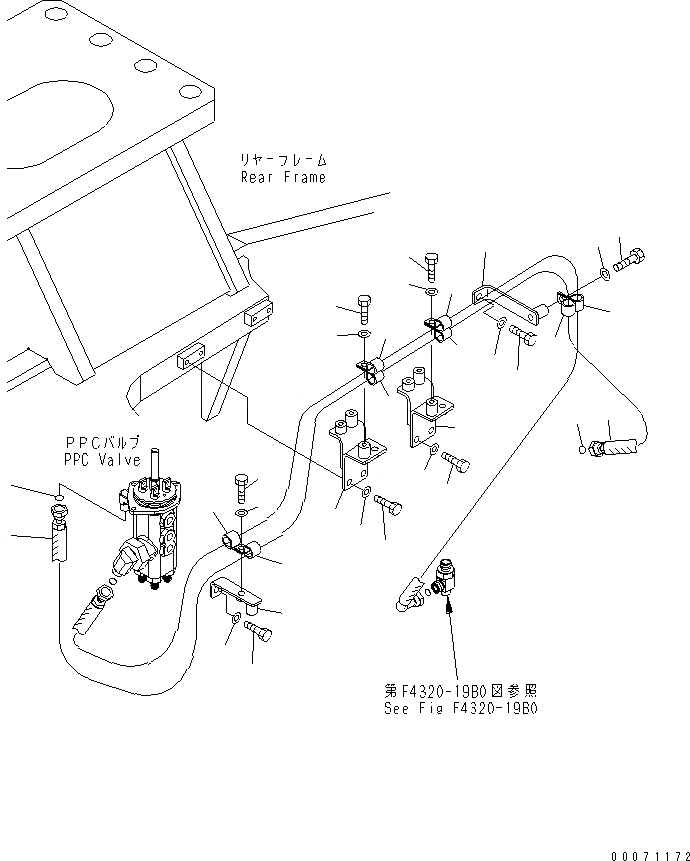 リヤーフレーム
Rear Frame

PPCバルブ
PPC Valve

第F4320-19B0図参照
See Fig F4320-19B0

00071172