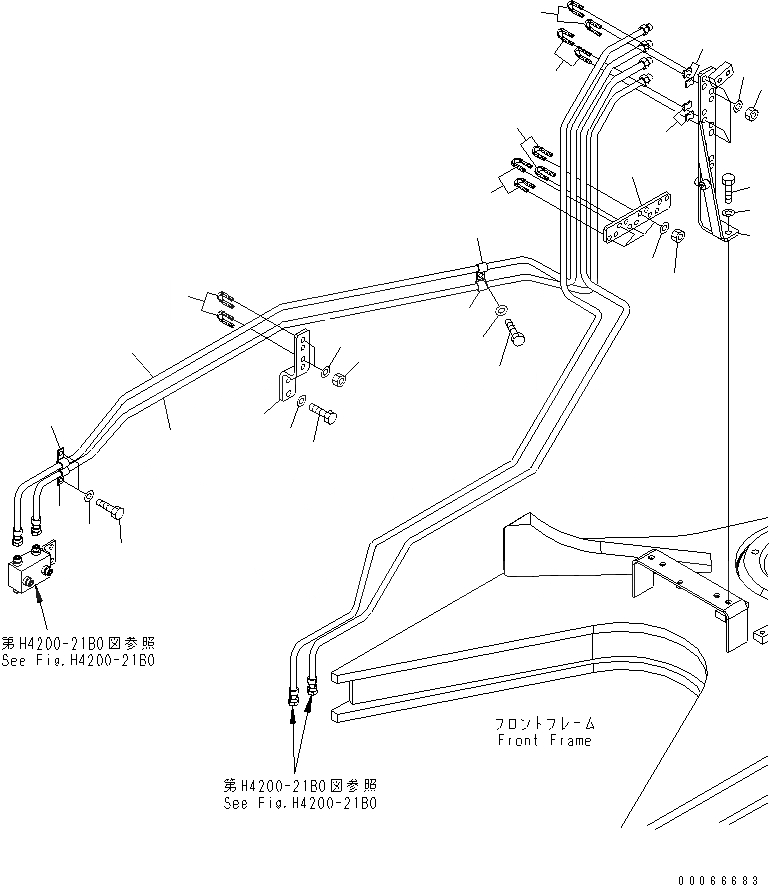 第H4200-21B0図参照
See Fig.H4200-21B0

フロントフレーム
Front Frame

第H4200-21B0図参照
See Fig.H4200-21B0

00066683