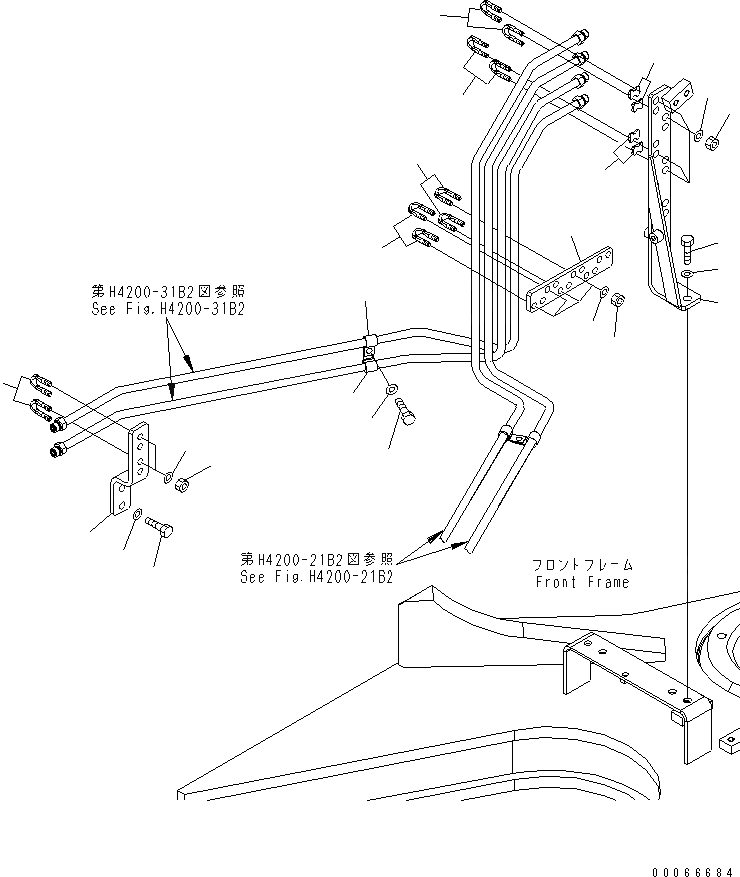 第H4200-31B2図参照
See Fig.H4200-31B2

第H4200-21B2図参照
See Fig.H4200-21B2

フロントフレーム
Front Frame

00066684