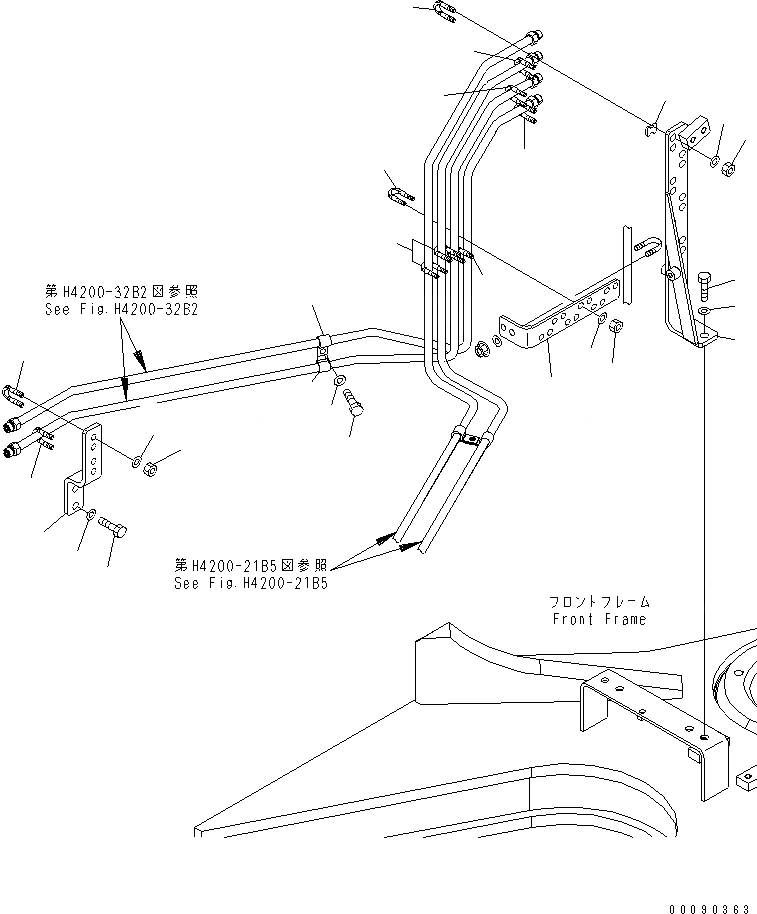 第H4200-32B2図参照
See Fig.H4200-32B2

第H4200-21B5図参照
See Fig.H4200-21B5

フロントフレーム
Front Frame

00090363