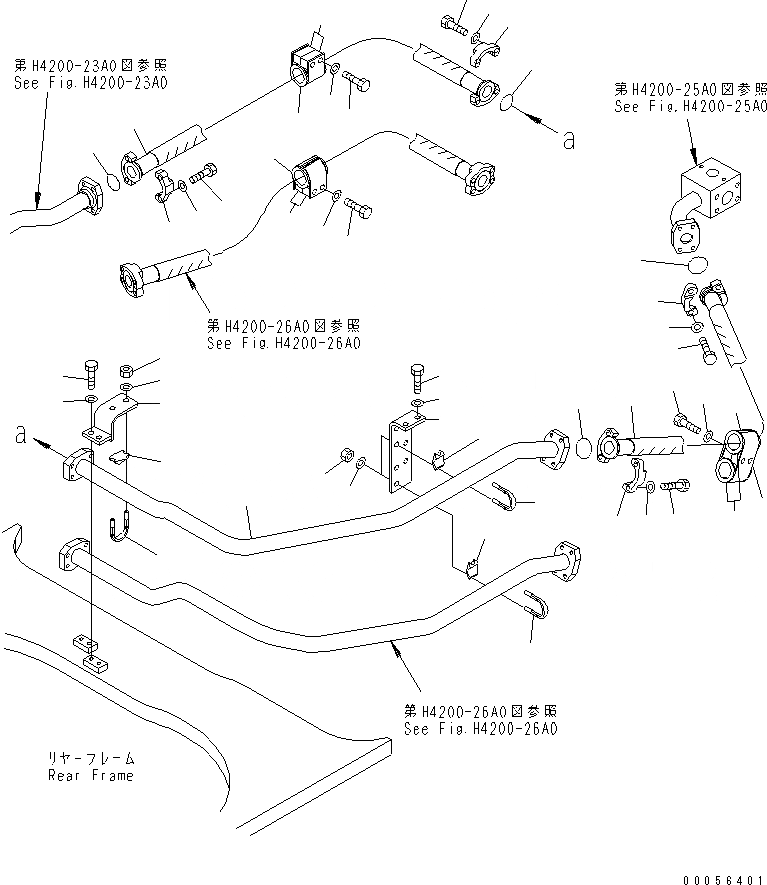 第H4200-23A0図参照
See Fig.H4200-23A0

a

第H4200-25A0図参照
See Fig.H4200-25A0

第H4200-26A0図参照
See Fig.H4200-26A0

a

第H4200-26A0図参照
See Fig.H4200-26A0

リヤーフレーム
Rear Frame

00056401