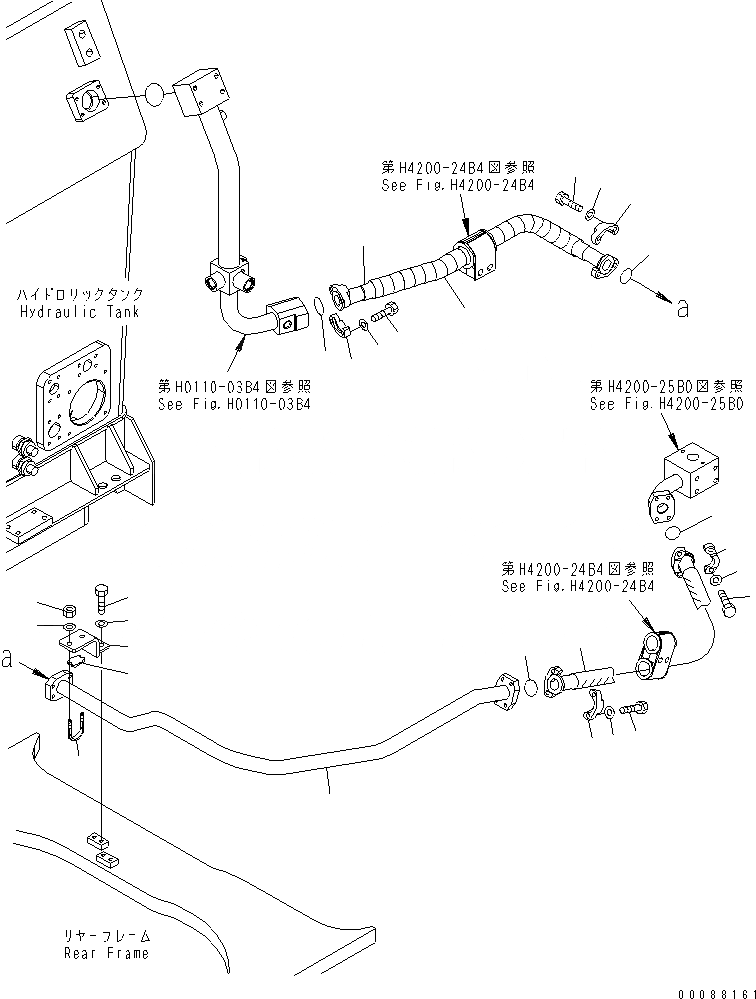 第H4200-24B4図参照
See Fig.H4200-24B4

ハイドロリックタンク
Hydraulic Tank

a

第H0110-03B4図参照
See Fig.H0110-03B4

第H4200-25B0図参照
See Fig.H4200-25B0

第H4200-24B4図参照
See Fig.H4200-24B4

a

リヤーフレーム
Rear Frame

00088161