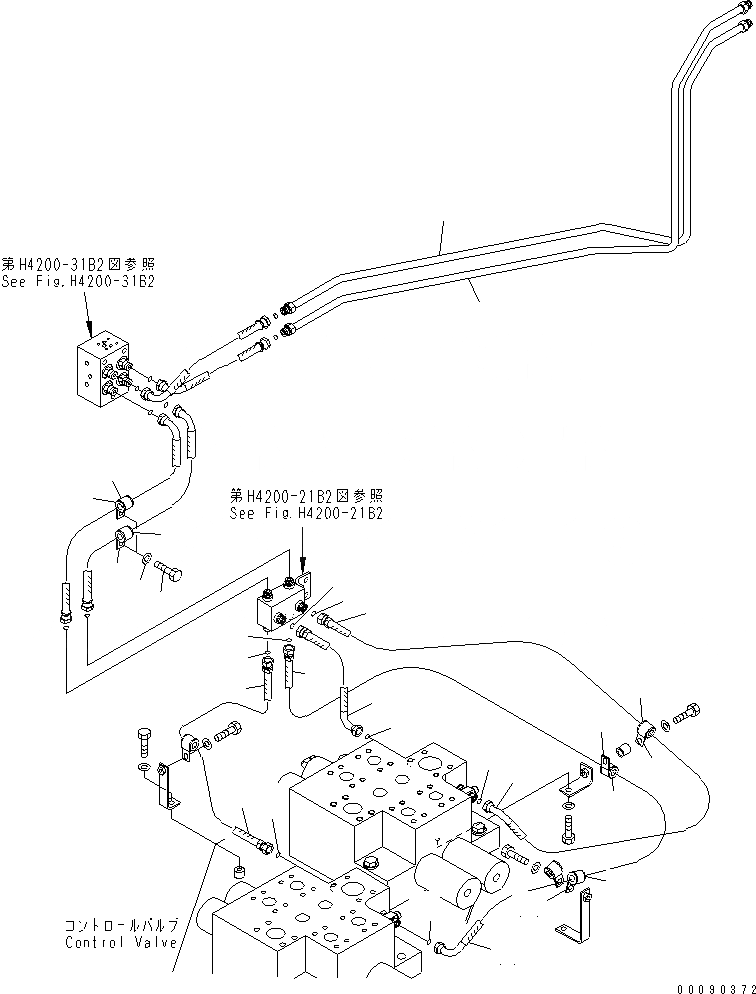 第H4200-31B2図参照
See Fig.H4200-31B2

第H4200-21B2図参照
See Fig.H4200-21B2

コントロールバルブ
Control Valve

00090372