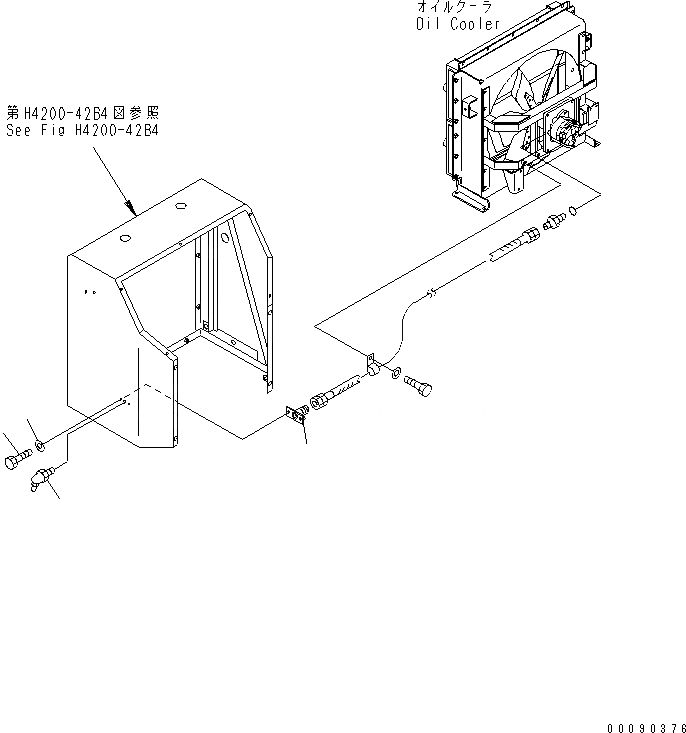 オイルクーラ
Oil Cooler

第H4200-42B4図参照
See Fig H4200-42B4

00090376