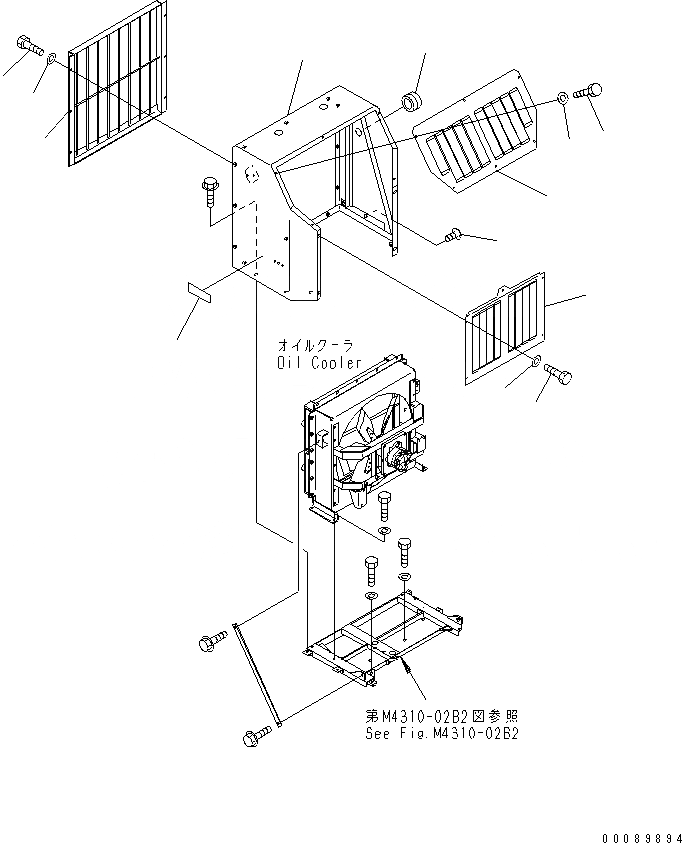 オイルクーラ
Oil Cooler

第M4310-02B2図参照
See Fig.M4310-02B2

00089894