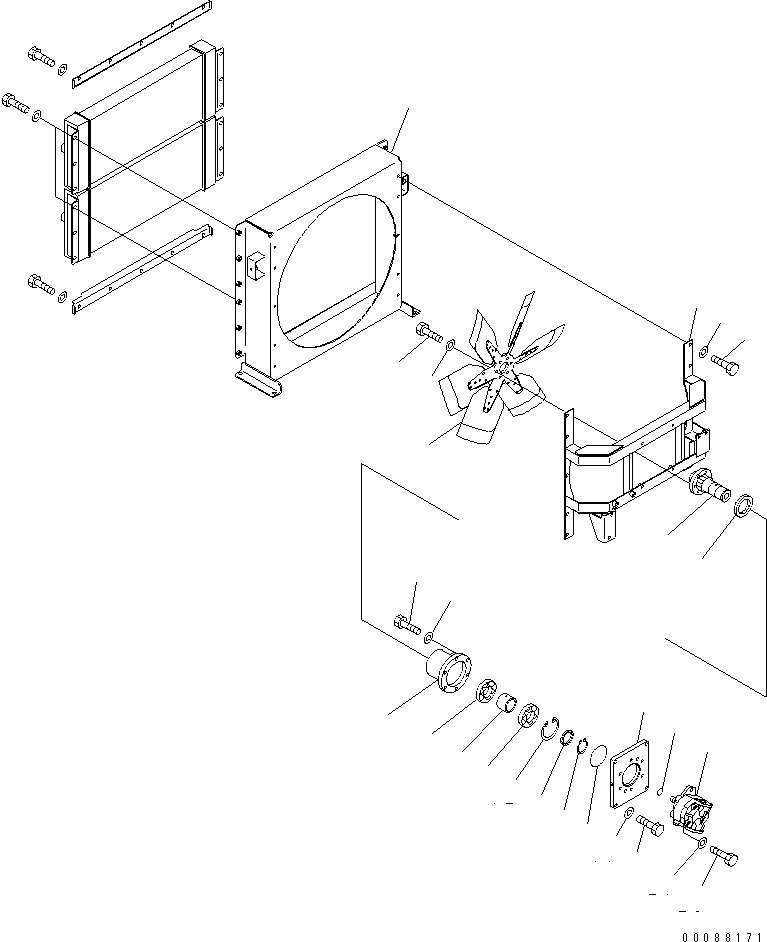 00088171