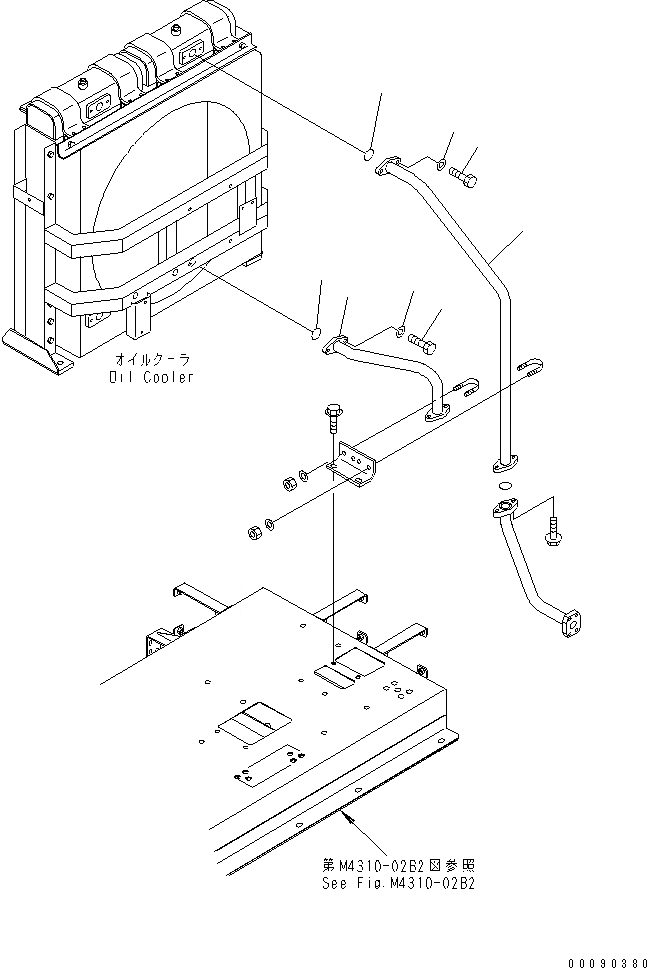 オイルクーラ
Oil Cooler

第M4310-02B2図参照
See Fig.M4310-02B2

00090380