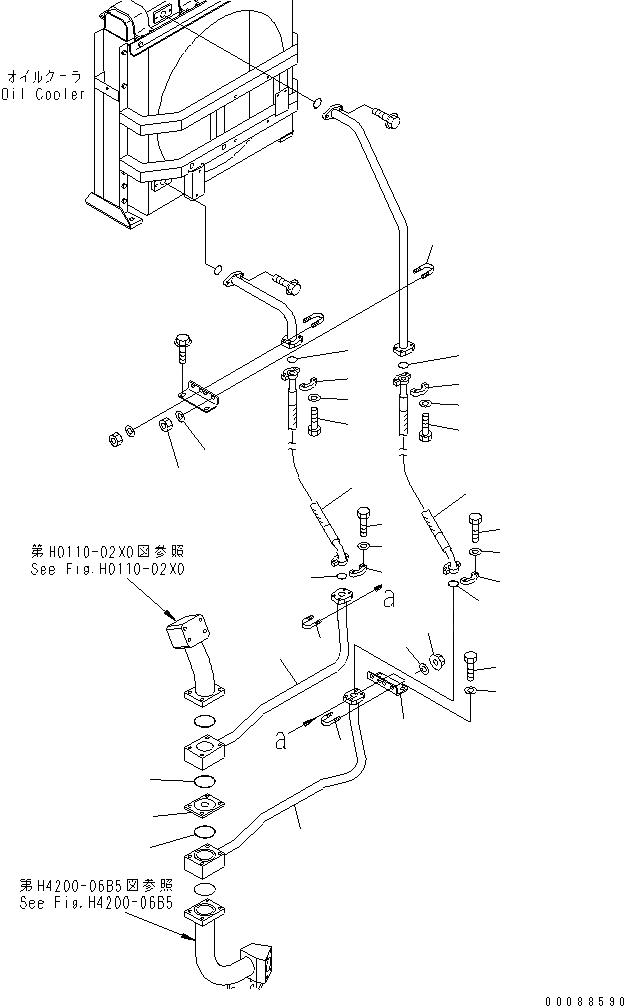 オイルクーラ
Oil Cooler

第H0110-02X0図参照
See Fig.H0110-02X0

a

a

第H4200-06B5図参照
See Fig.H4200-06B5

00088590