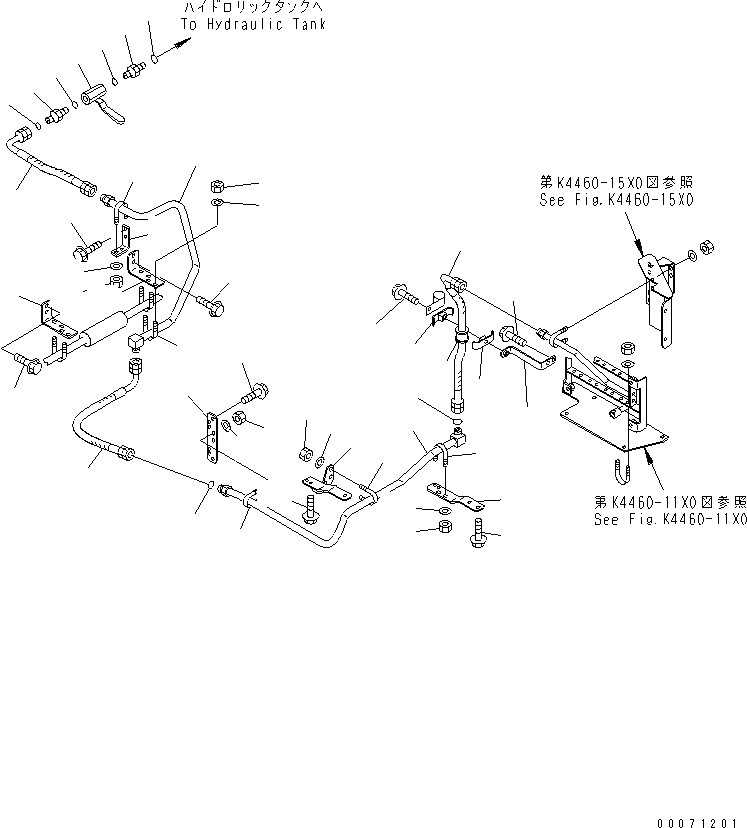 ハイドロリックタンクへ
To Hydraulic Tank

第K4460-15X0図参照
See Fig.K4460-15X0

第K4460-11X0図参照
See Fig.K4460-11X0

00071201