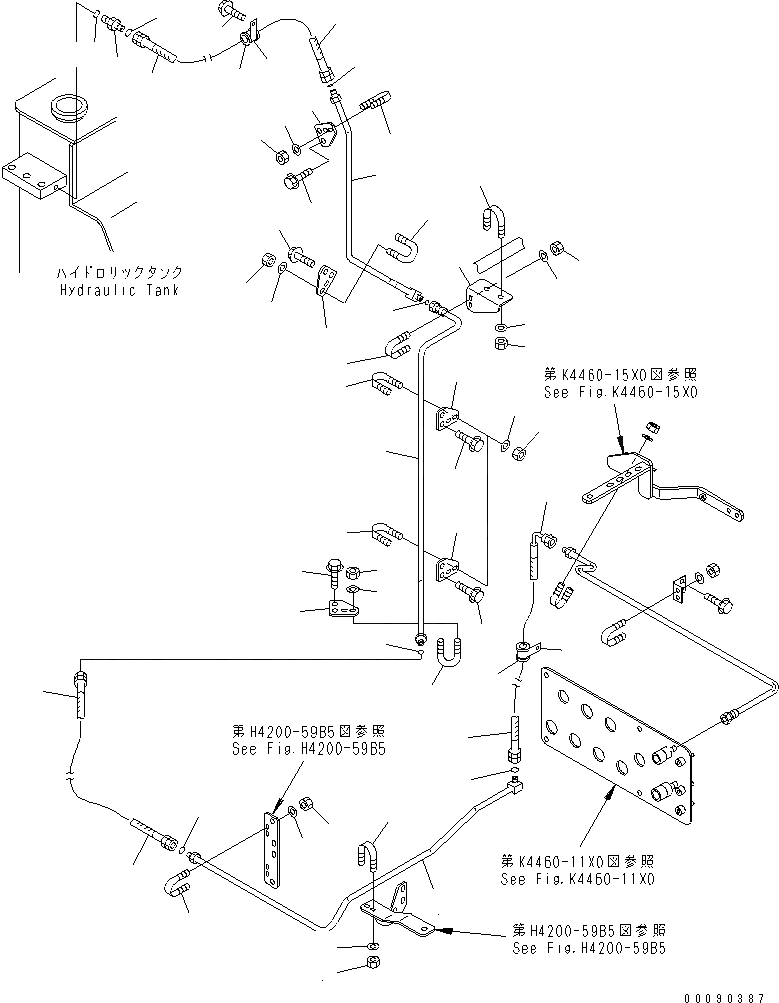 ハイドロリックタンク
Hydraulic Tank

第K4460-15X0図参照
See Fig.K4460-15X0

第H4200-59B5図参照
See Fig.H4200-59B5

第K4460-11X0図参照
See Fig.K4460-11X0

第H4200-59B5図参照
See Fig.H4200-59B5

00090387