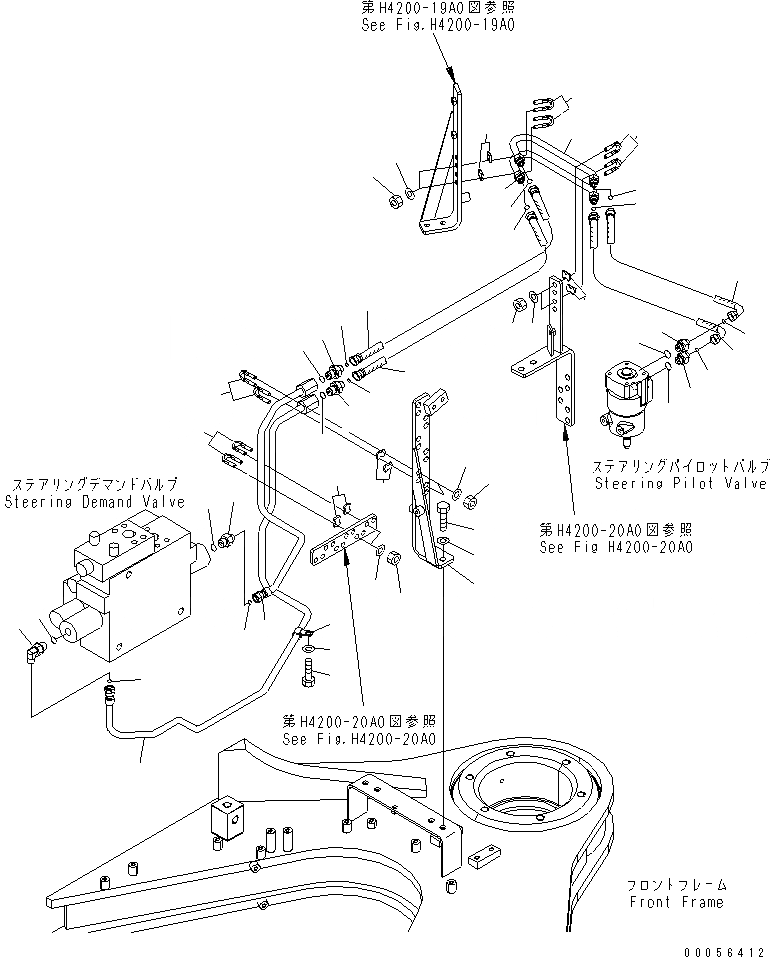 第H4200-19A0図参照
See Fig.H4200-19A0

ステアリングデマンドバルブ
Steering Demand Valve

ステアリングパイロットバルブ
Steering Pilot Valve

第H4200-20A0図参照
See Fig H4200-20A0

第H4200-20A0図参照
See Fig.H4200-20A0

フロントフレーム
Front Frame

00056412